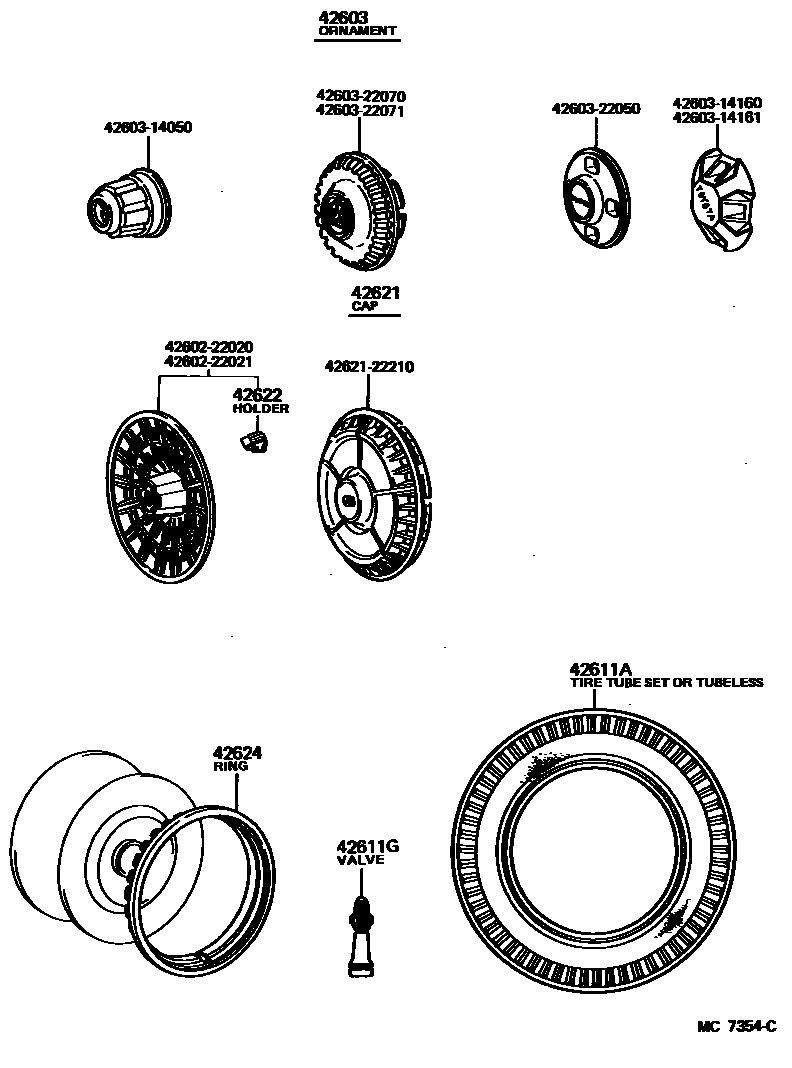 42603
ORNAMENT

42603-14050

42603-22070
42603-22071

42603-22050

42603-14160
42603-14161

TOYOTA

42621
CAP

42602-22020
42602-22021

42622
HOLDER

42621-22210

42611A
TIRE TUBE SET OR TUBELESS

42624
RING

42611G
VALVE

MC 7354-C