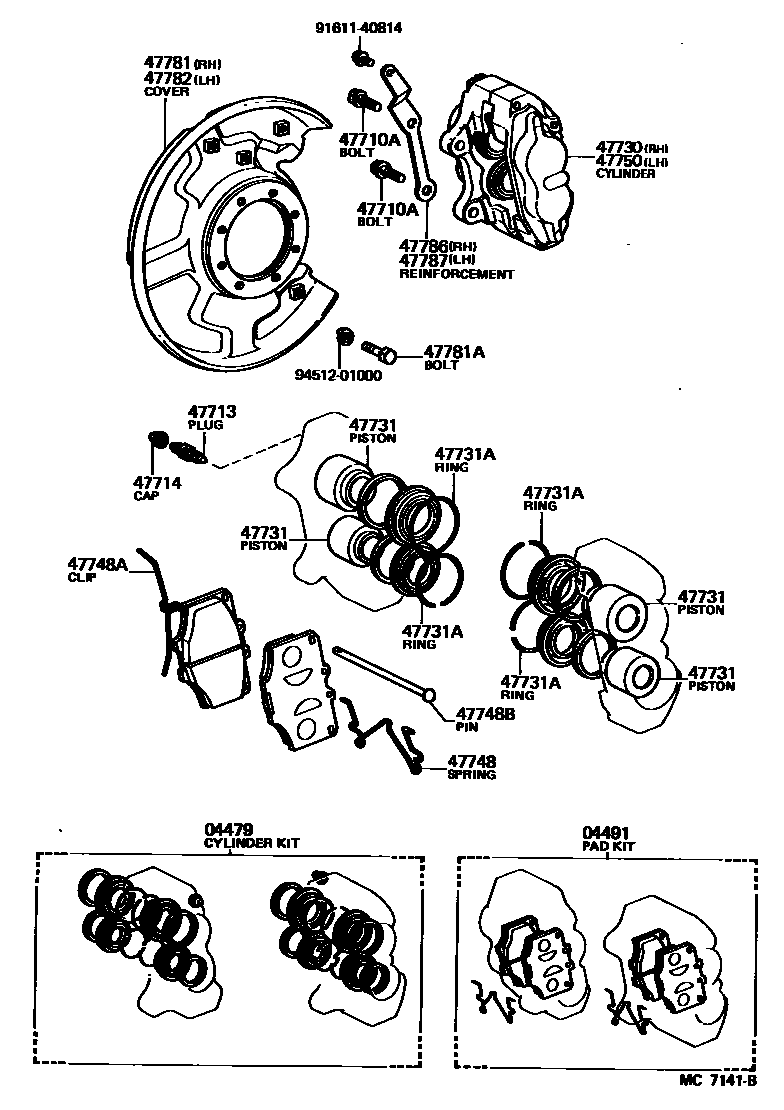 91611-40814

47781 (RH)
47782 (LH)
COVER

47710A
BOLT

47710A
BOLT

47730 (RH)
47750 (LH)
CYLINDER

47786 (RH)
47787 (LH)
REINFORCEMENT

94512-01000

47781A
BOLT

47713
PLUG

47714
CAP

47731
PISTON

47731A
RING

47731
PISTON

47731A
RING

47731A
RING

47731
PISTON

47731A
RING

47731
PISTON

47748A
CLIP

47748B
PIN

47748
SPRING

04479
CYLINDER KIT

04491
PAD KIT

MC 7141-B