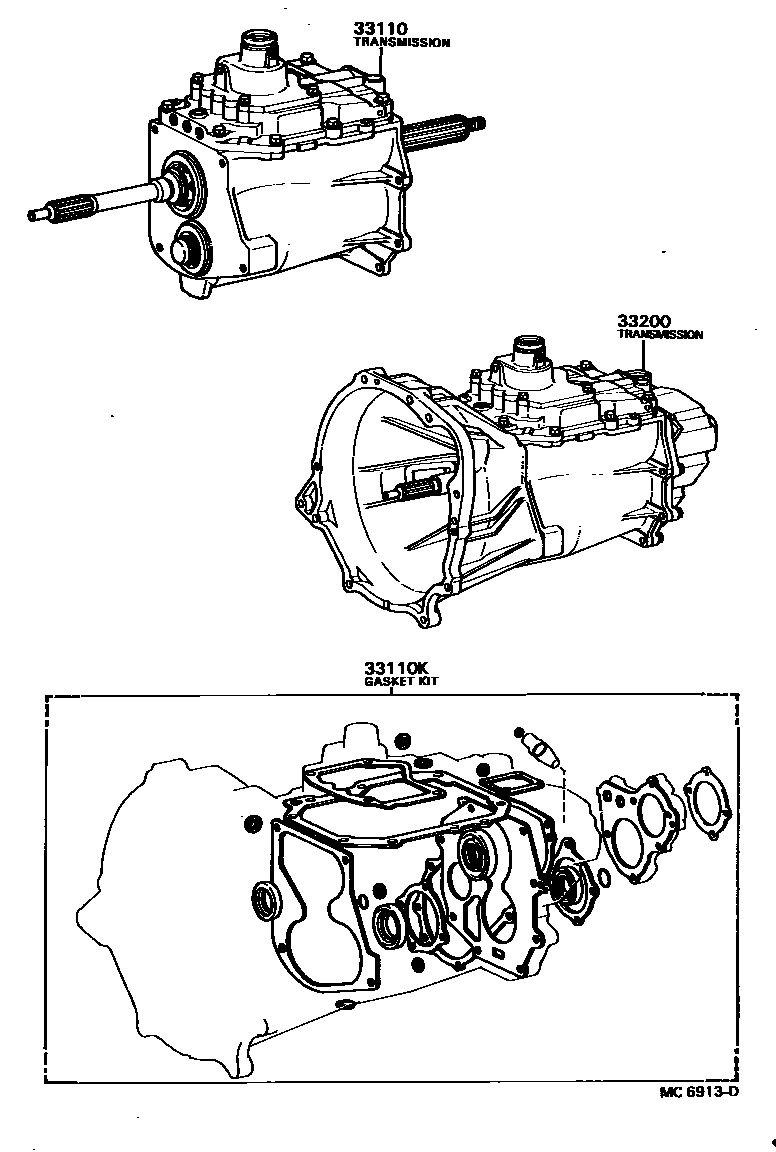 33110
TRANSMISSION

33200
TRANSMISSION

33110K
GASKET KIT

MC 6913-D