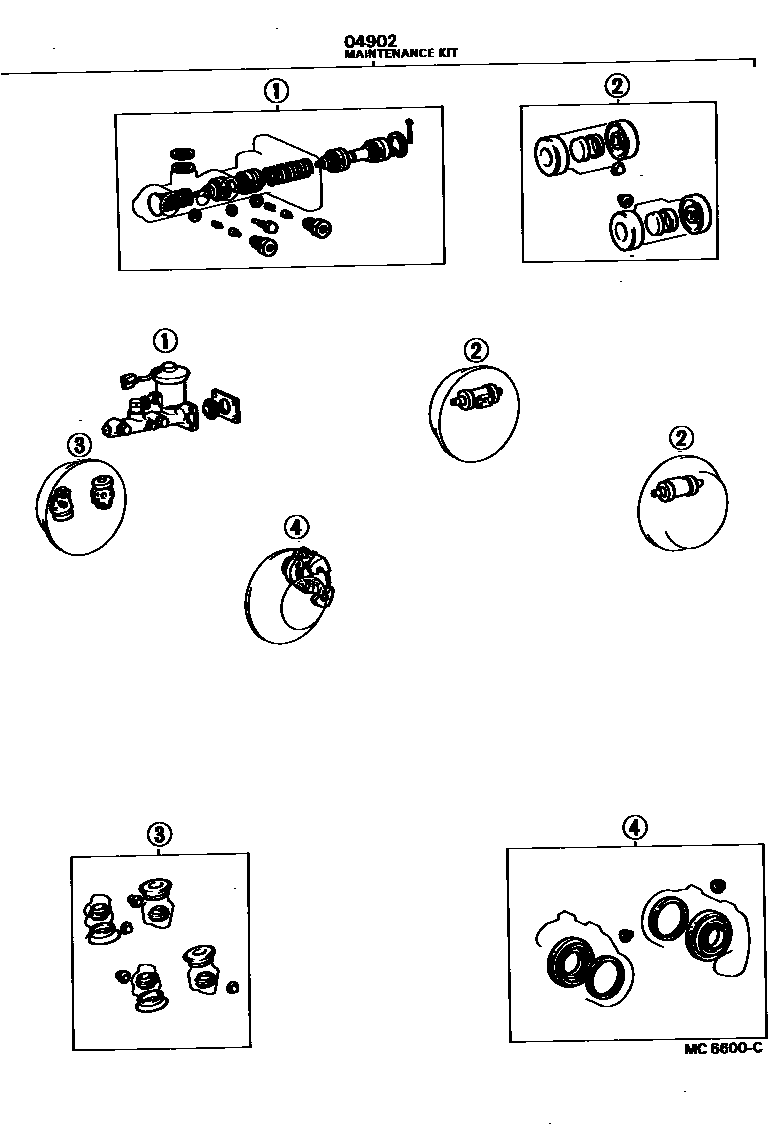 04902
MAINTENANCE KIT

①

②

①

②

③

②

④

③

④

MC 6600-C