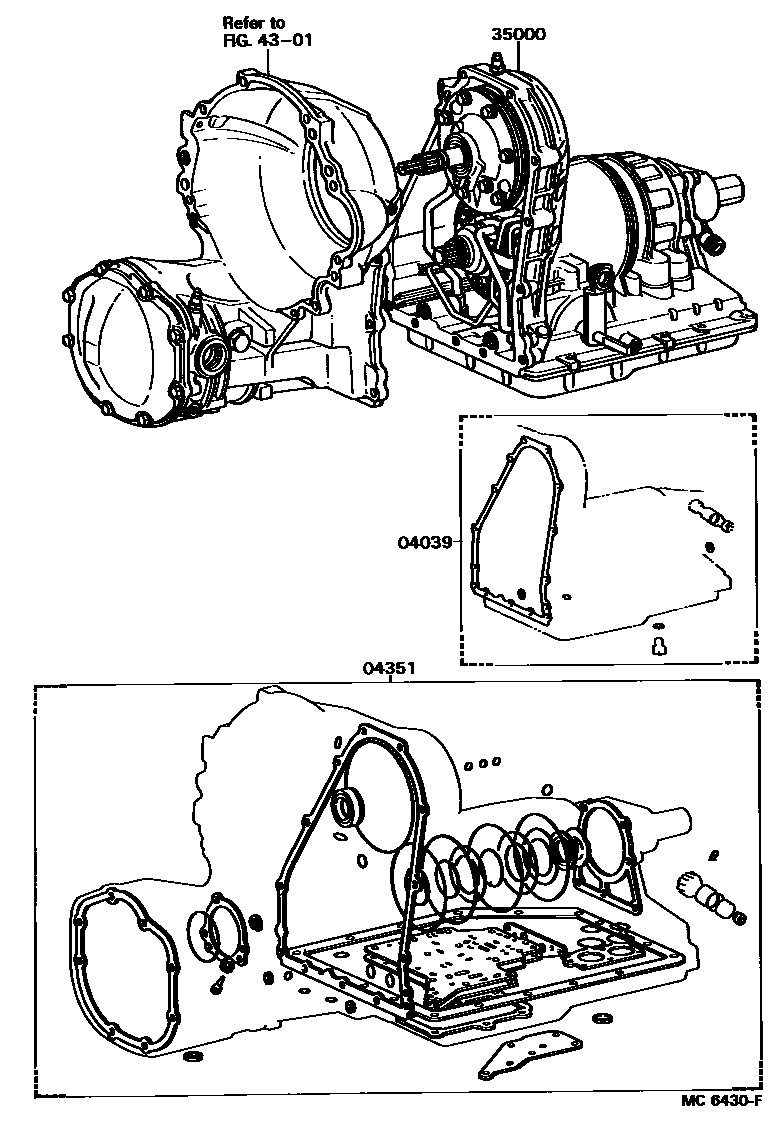 Refer to FIG. 43-01

35000

04039

04351

MC 6430-F