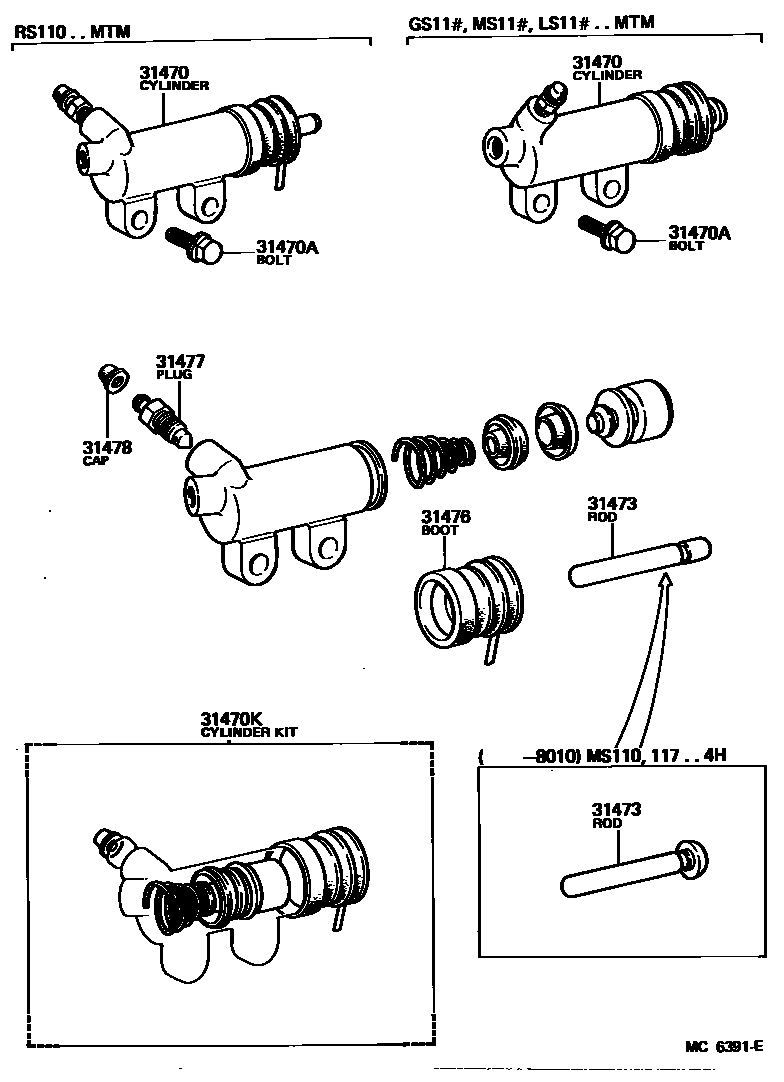 RS110 . . MTM

31470
CYLINDER

31470A
BOLT

GS11#, MS11#, LS11# . . MTM

31470
CYLINDER

31470A
BOLT

31477
PLUG

31478
CAP

31476
BOOT

31473
ROD

31470K
CYLINDER KIT

( —8010) MS110, 117 . . 4H

31473
ROD

MC 6391-E