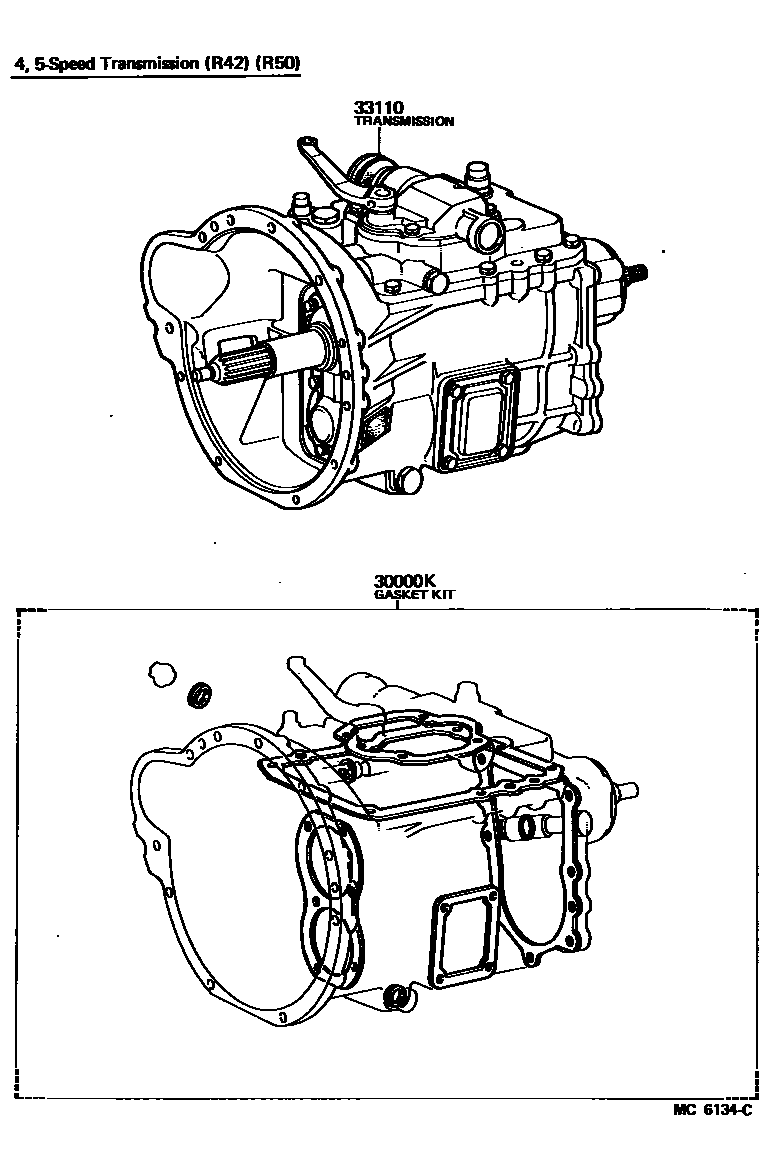 4, 5-Speed Transmission (R42) (R50)

33110
TRANSMISSION

30000K
GASKET KIT

MC 6134-C