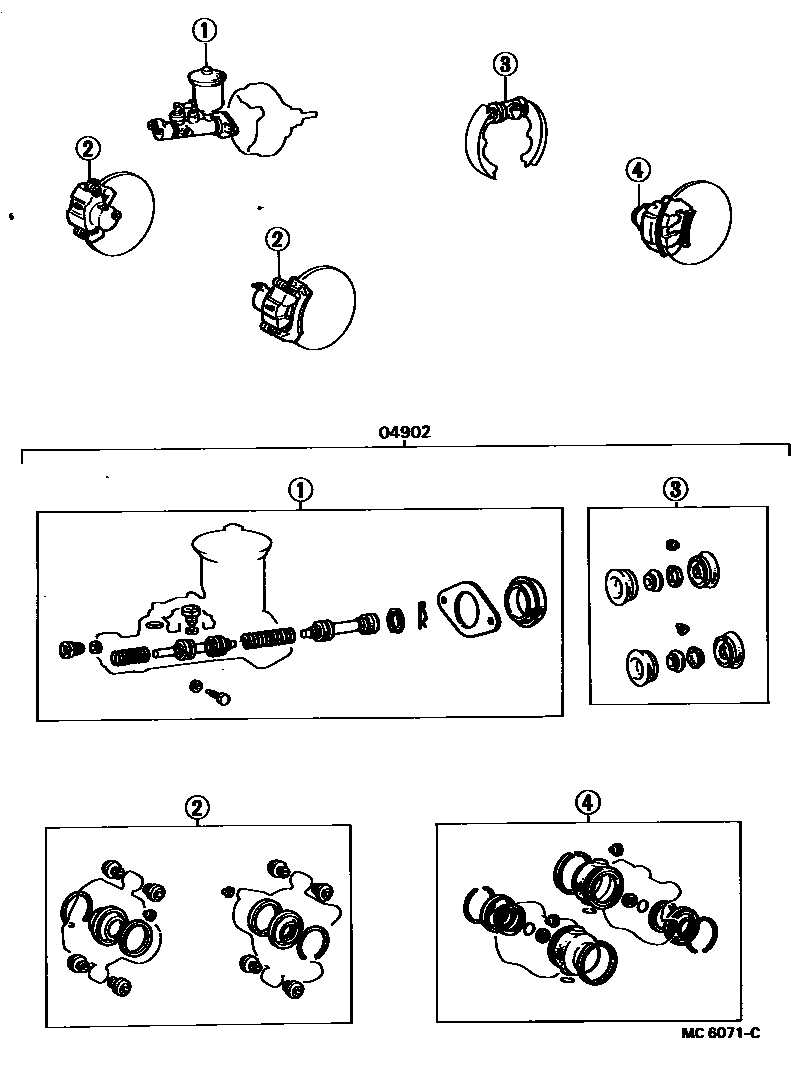 ①
③
②
④
②

04902

①
③

②
④

MC 6071-C