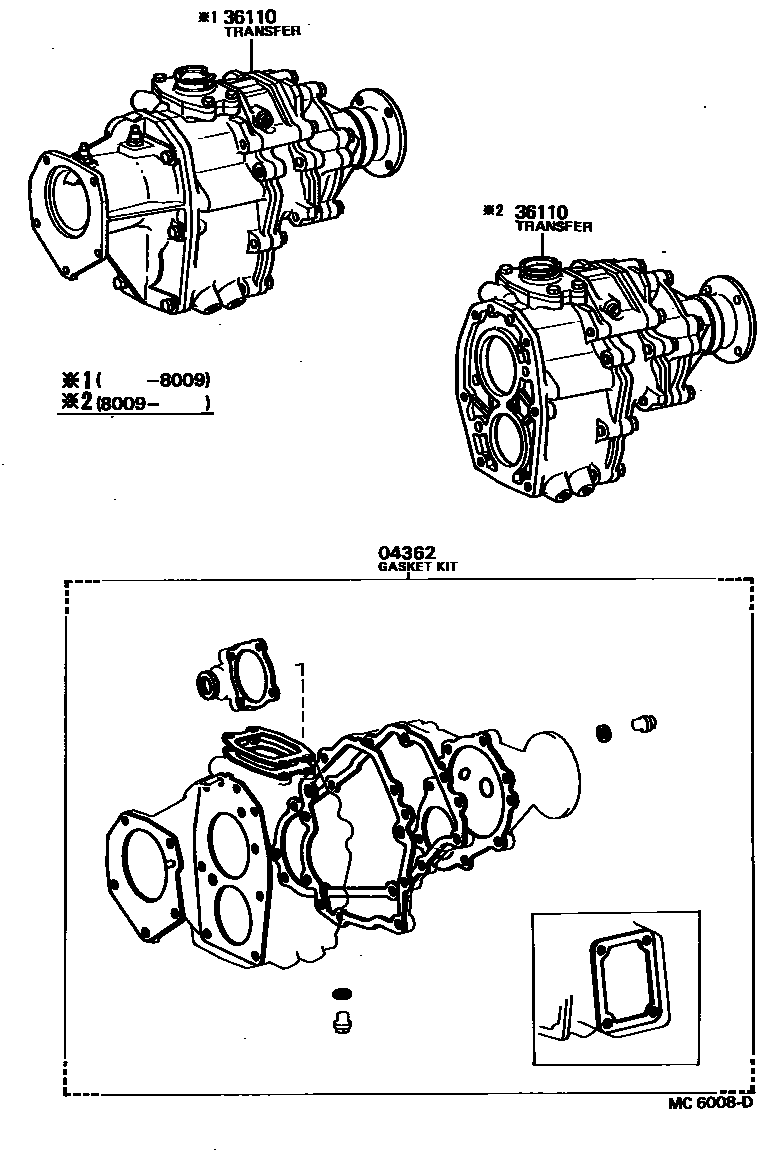 ※1 36110
TRANSFER

※2 36110
TRANSFER

※1 (　　-8009)
※2 (8009-　　)

04362
GASKET KIT

MC 6008-D