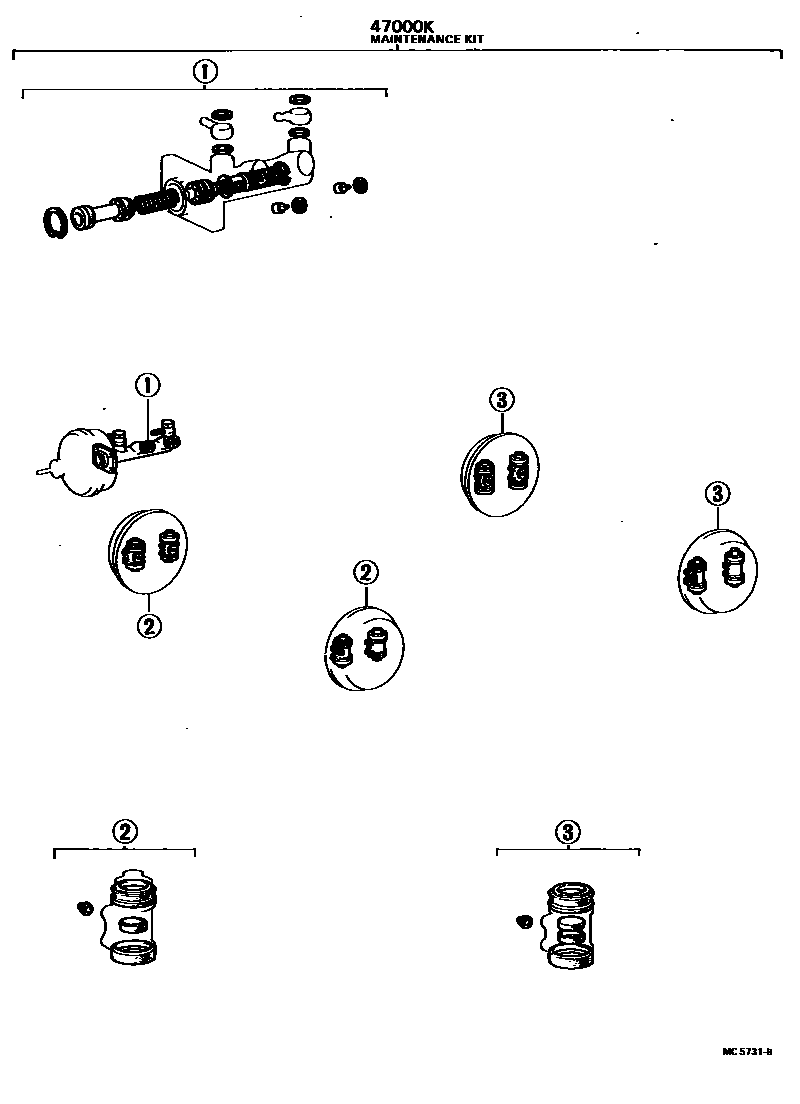 47000K
MAINTENANCE KIT

①

①

③

③

②

②

②

③

MC 5731-B