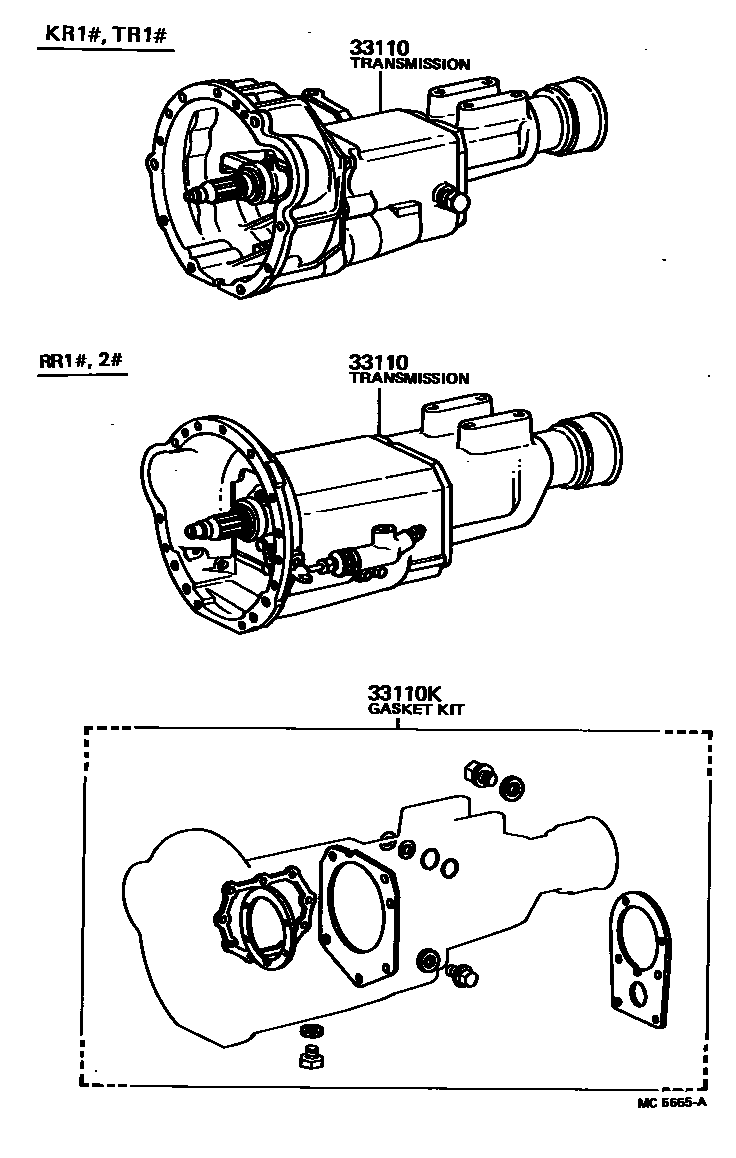 KR1#, TR1#

33110
TRANSMISSION

RR1#, 2#

33110
TRANSMISSION

33110K
GASKET KIT

MC 5665-A