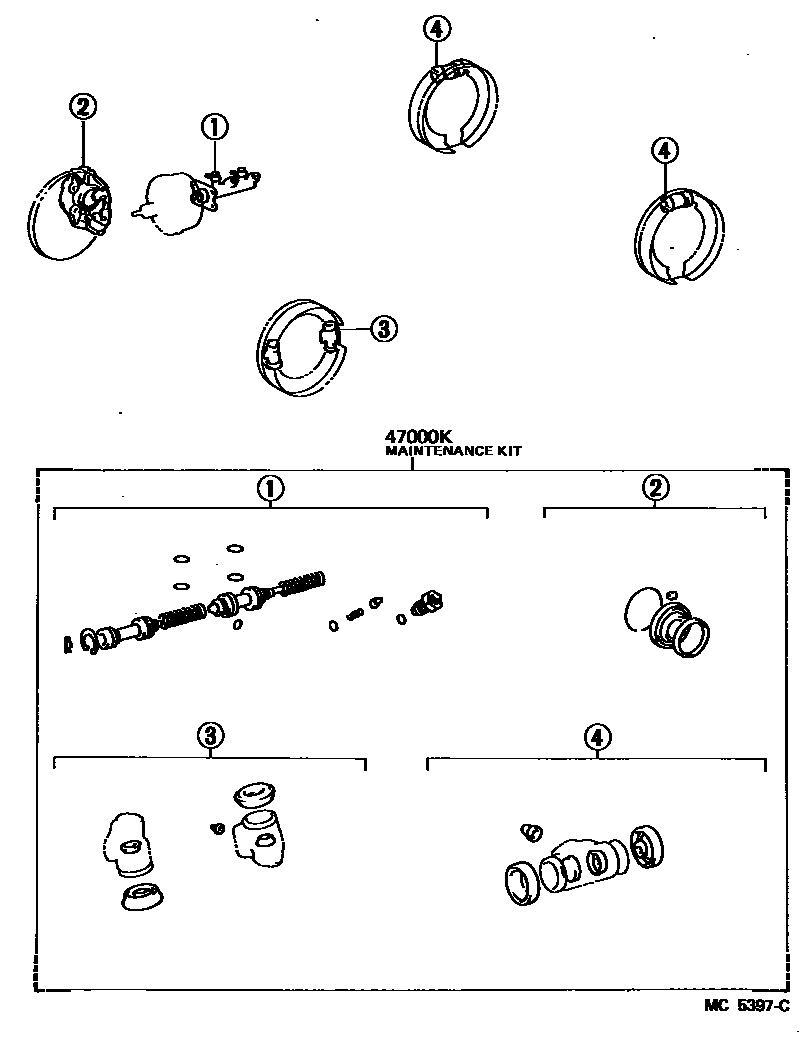 4
2
1
4
3
47000K
MAINTENANCE KIT
1
2
3
4
MC 5397-C