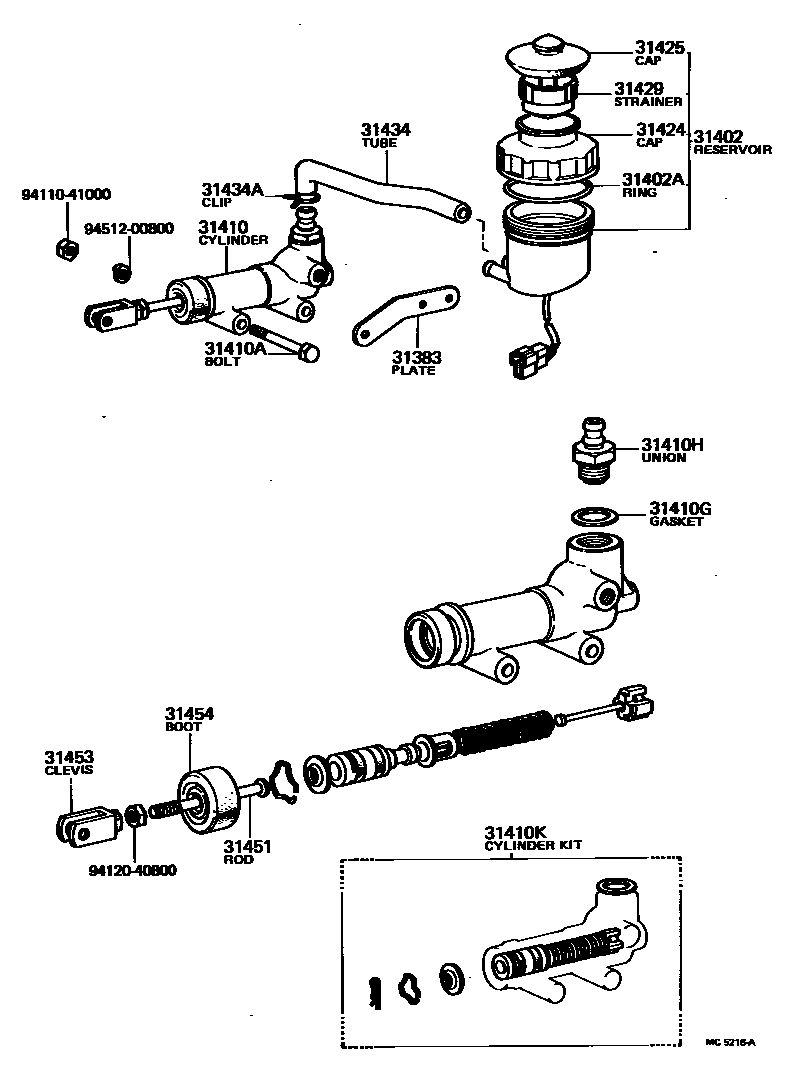 31425
CAP

31429
STRAINER

31424
CAP

31402
RESERVOIR

31402A
RING

31434
TUBE

31434A
CLIP

94110-41000

94512-00800

31410
CYLINDER

31410A
BOLT

31383
PLATE

31410H
UNION

31410G
GASKET

31454
BOOT

31453
CLEVIS

31451
ROD

94120-40800

31410K
CYLINDER KIT

MC 5216-A