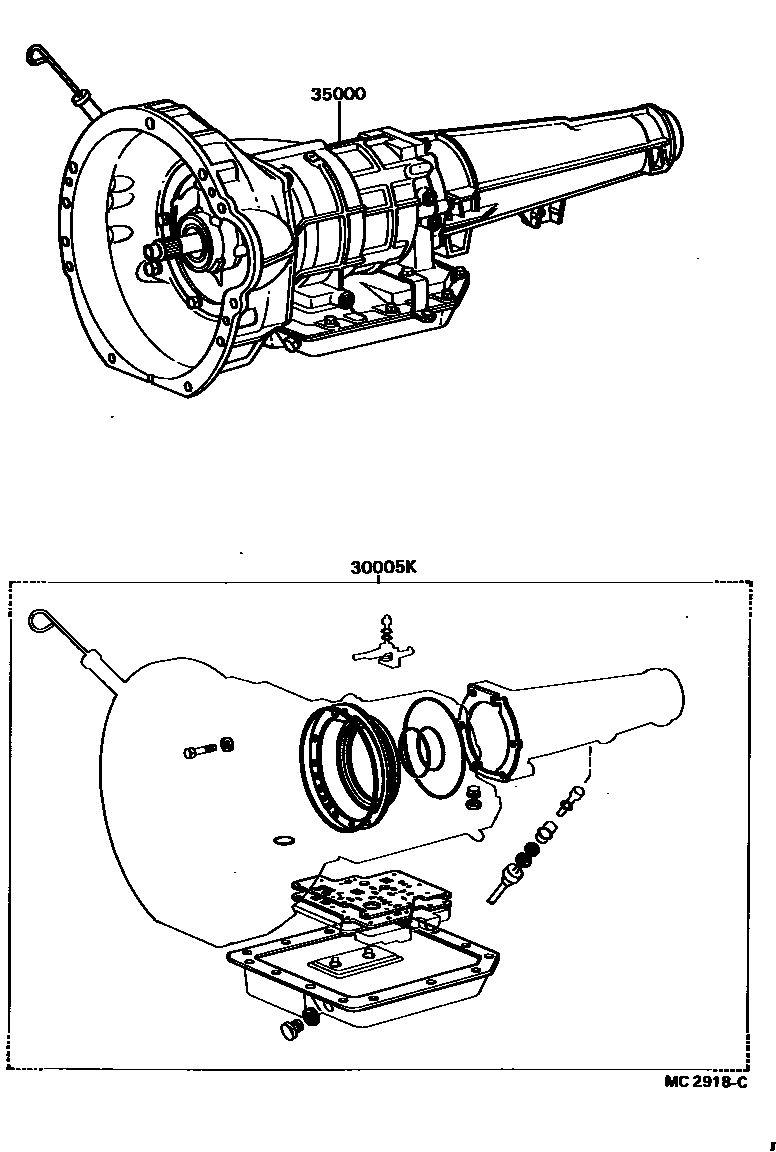 35000

30005K

MC 2918-C