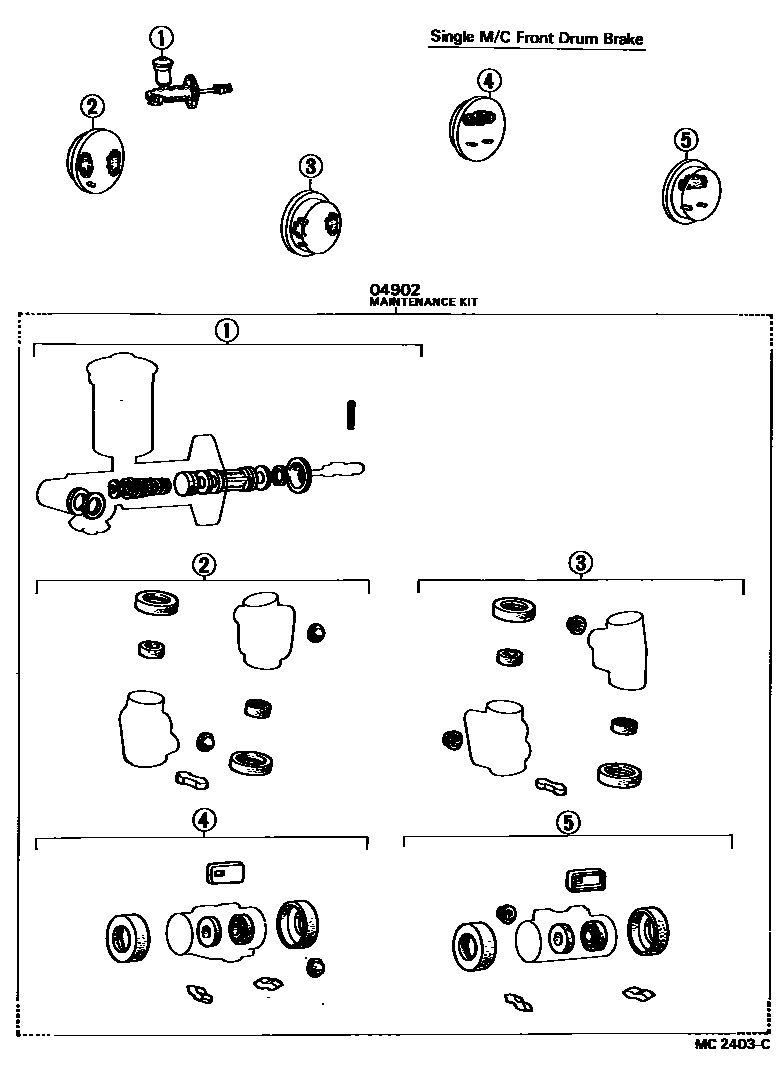 Single M/C Front Drum Brake

①

②

③

④

⑤

04902
MAINTENANCE KIT

①

②

③

④

⑤

MC 2403-C