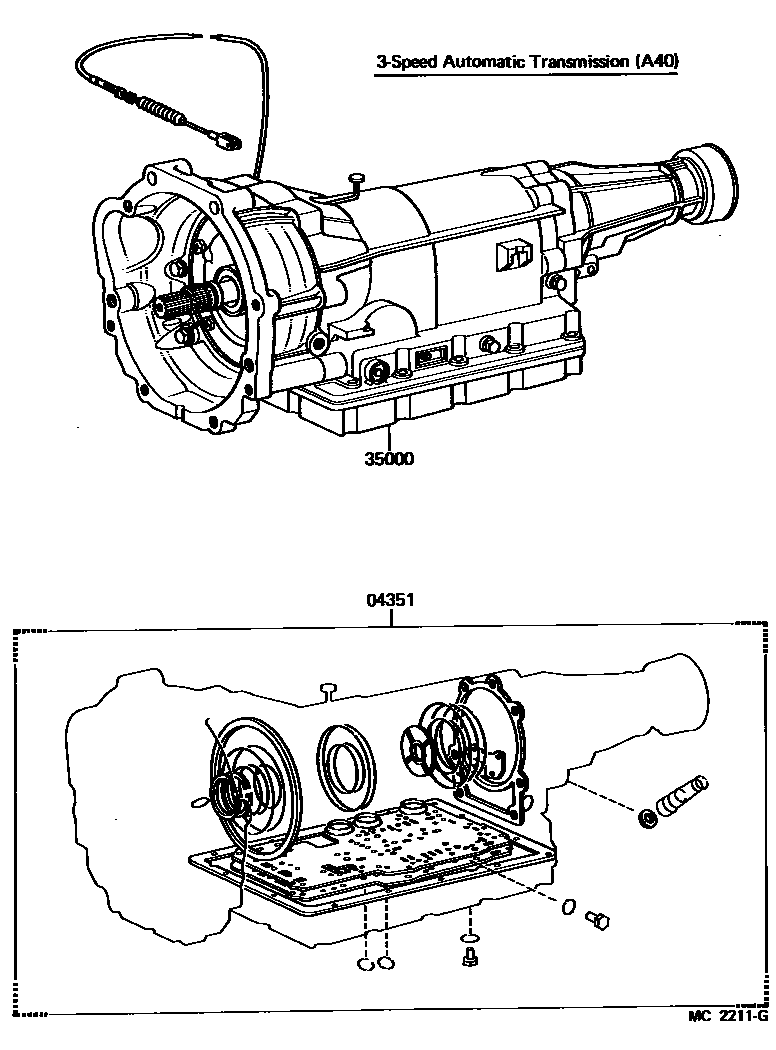 3-Speed Automatic Transmission (A40)

35000

04351

MC 2211-G