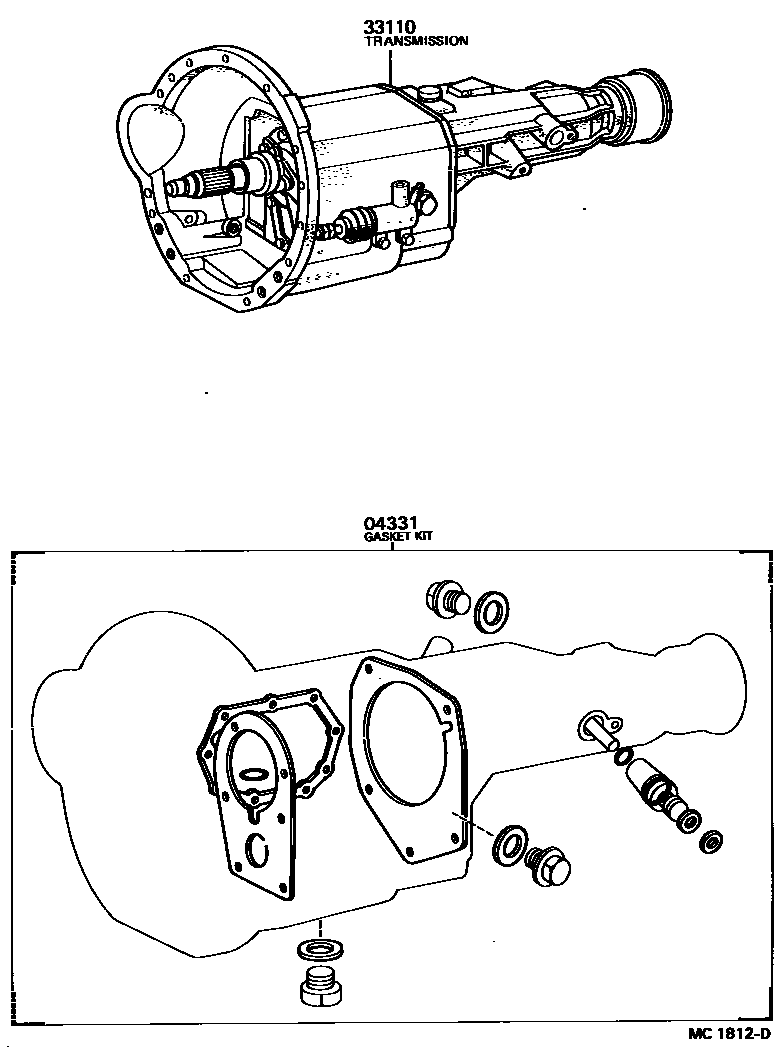 33110
TRANSMISSION

04331
GASKET KIT

MC 1812-D