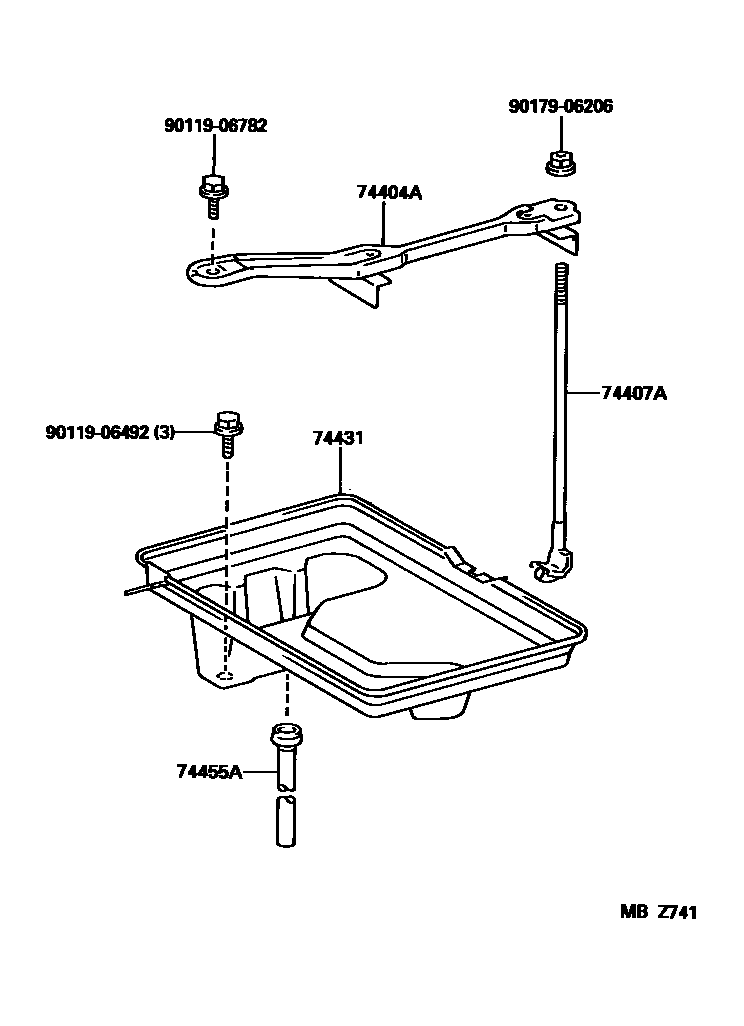 90119-06782

90179-06206

74404A

74407A

90119-06492 (3)

74431

74455A

MB Z741