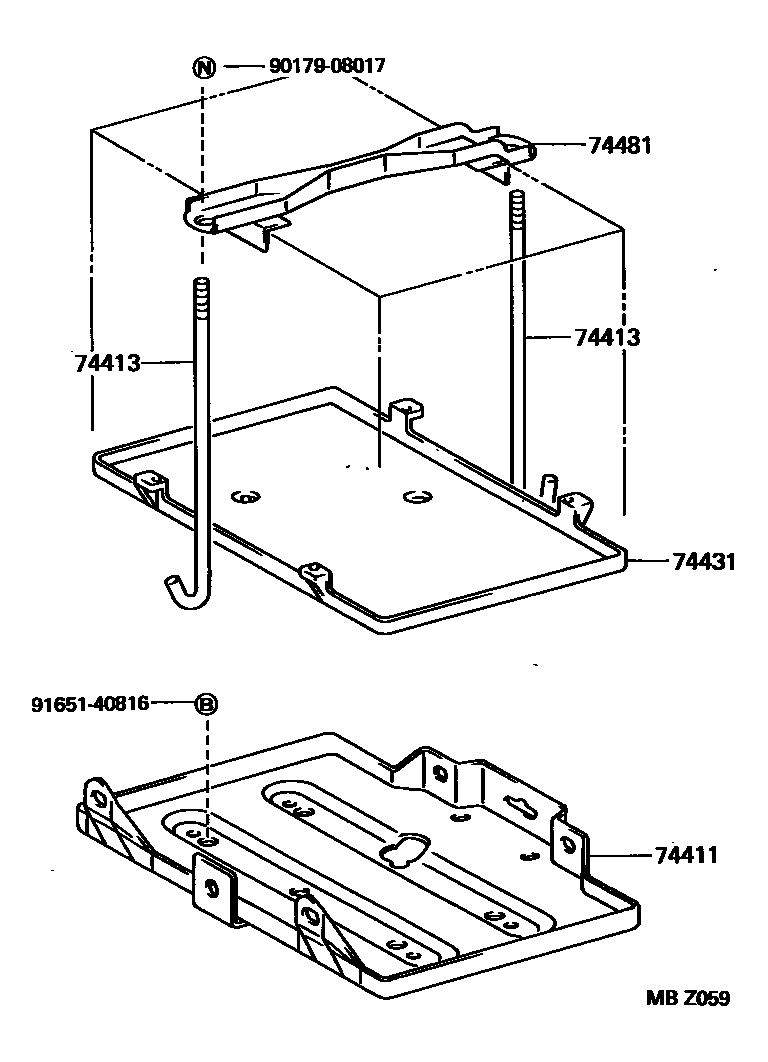 N 90179-08017

74481

74413

74413

74431

91651-40816 B

74411

MB Z059