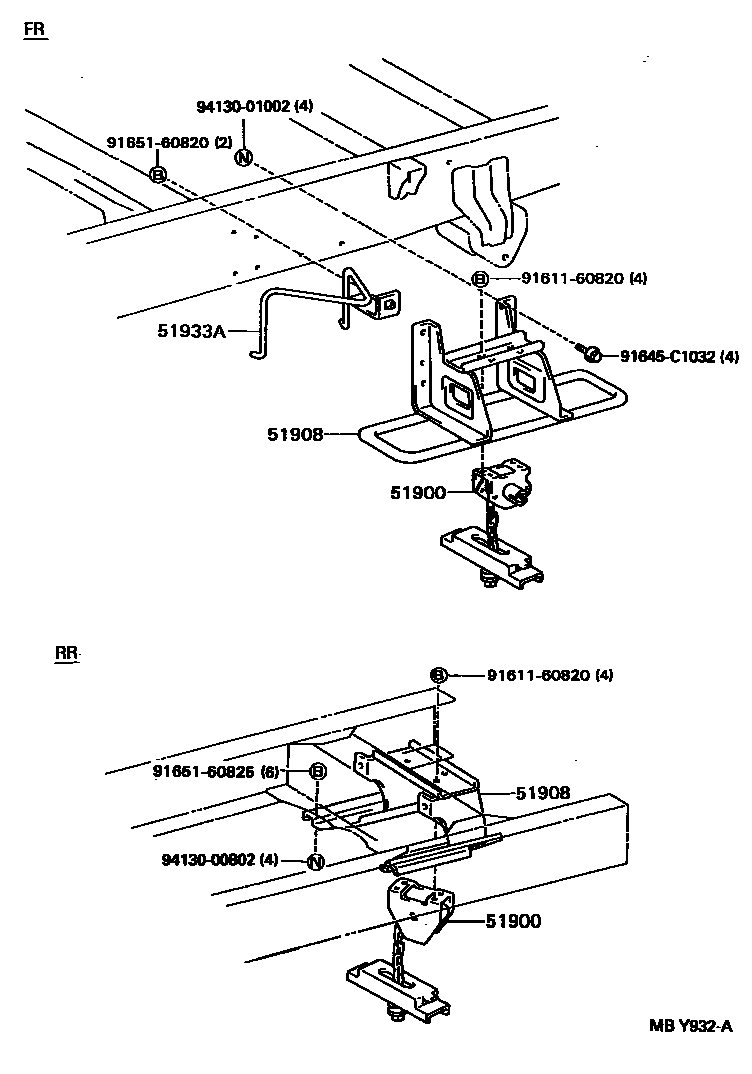 FR

94130-01002 (4)

91651-60820 (2)

B

N

B 91611-60820 (4)

51933A

91645-C1032 (4)

51908

51900

RR

B 91611-60820 (4)

91651-60825 (6) B

51908

94130-00802 (4) N

51900

MB Y932-A