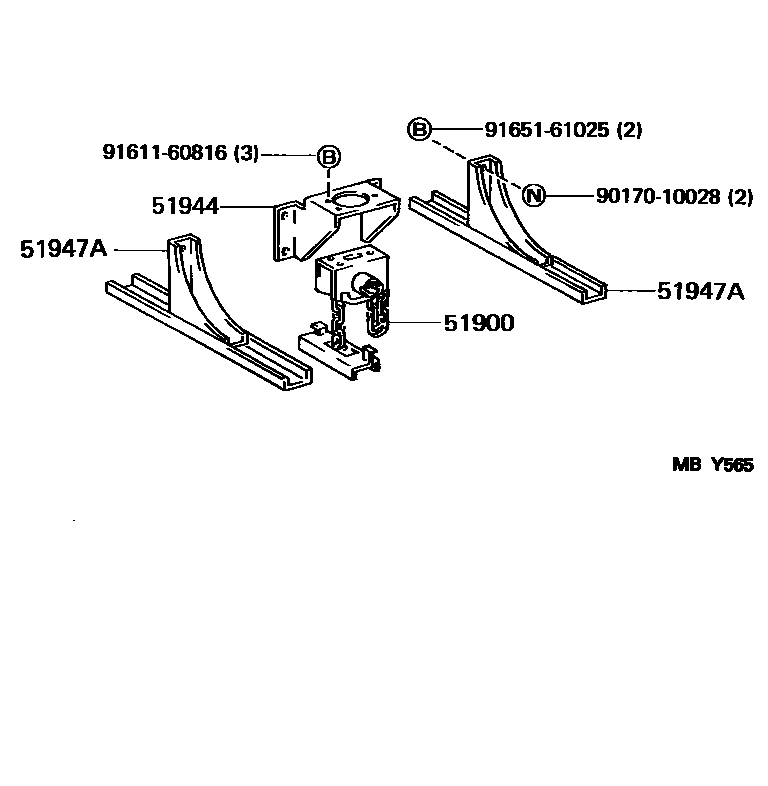 B 91651-61025 (2)
91611-60816 (3) B
N 90170-10028 (2)
51944
51947A
51947A
51900
MB Y565