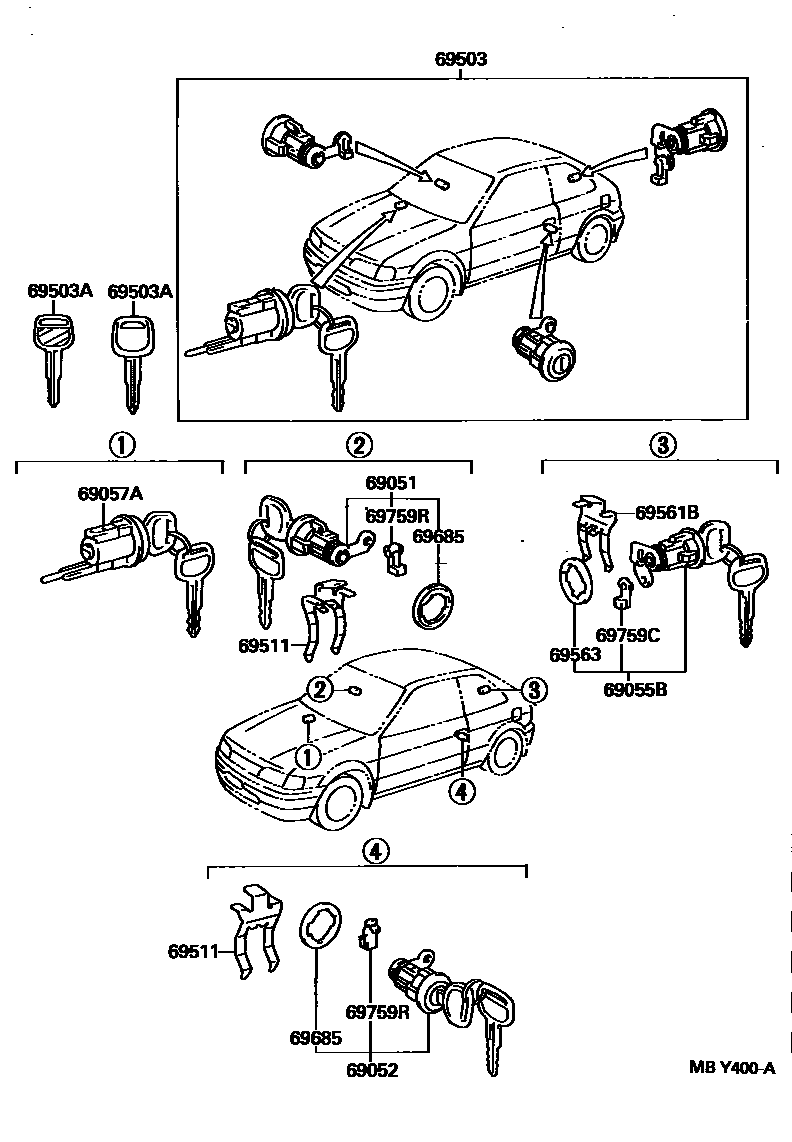 69503

69503A 69503A

①

69057A

②

69051
69759R
69685

69511

③

69561B

69759C

69563

69055B

②
③
①
④

④

69511

69685
69759R
69052

MB Y400-A