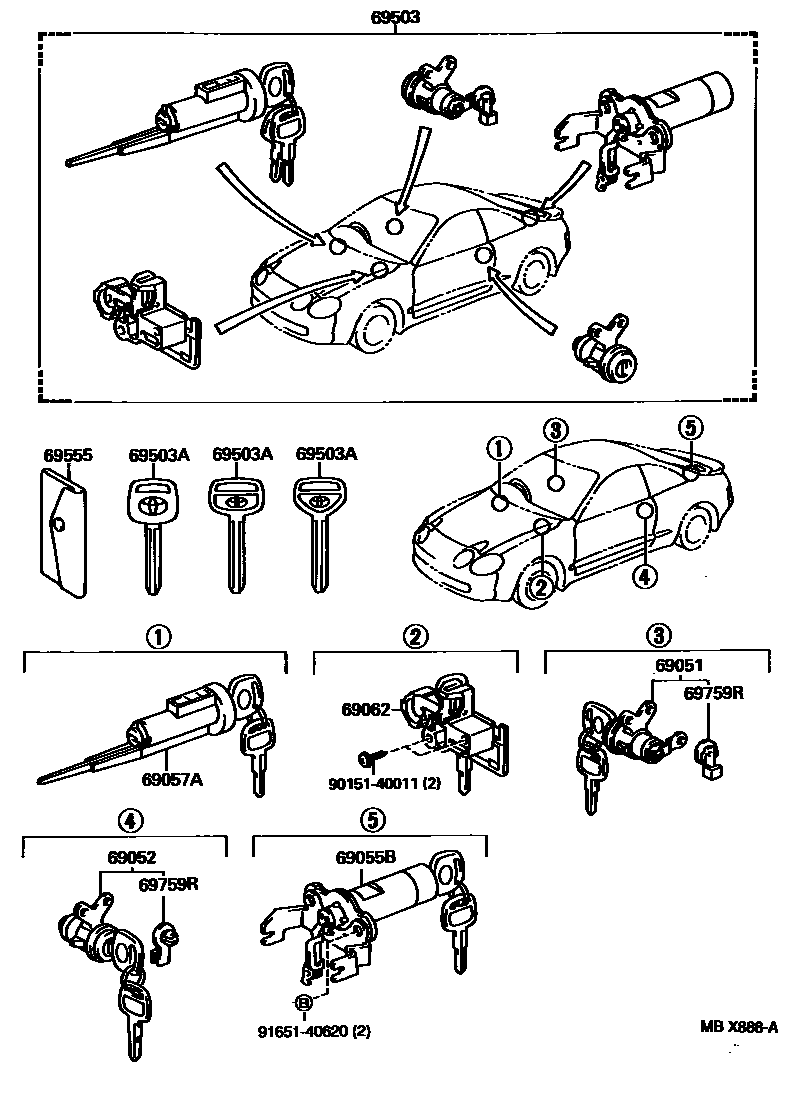 69503

69555
69503A
69503A
69503A

1
3
5
2
4

1
69057A

2
69062
90151-40011 (2)

3
69051
69759R

4
69052
69759R

5
69055B
B
91651-40620 (2)

MB X886-A