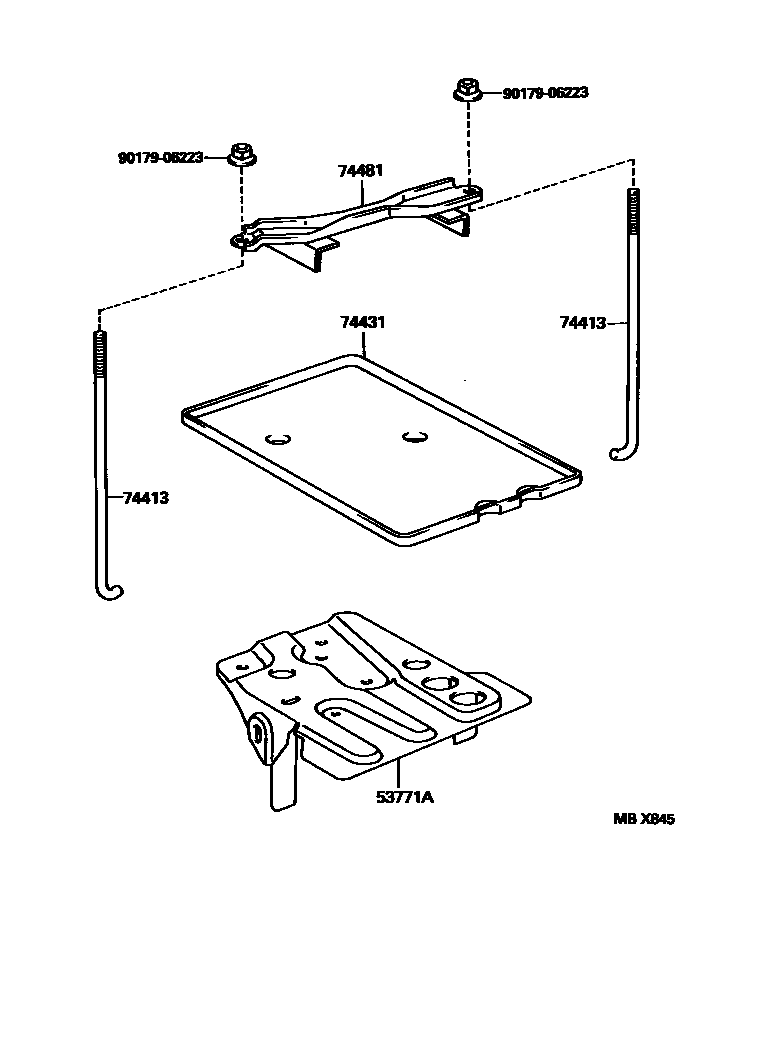 90179-06223
90179-06223
74481
74431
74413
74413
53771A
MB X845