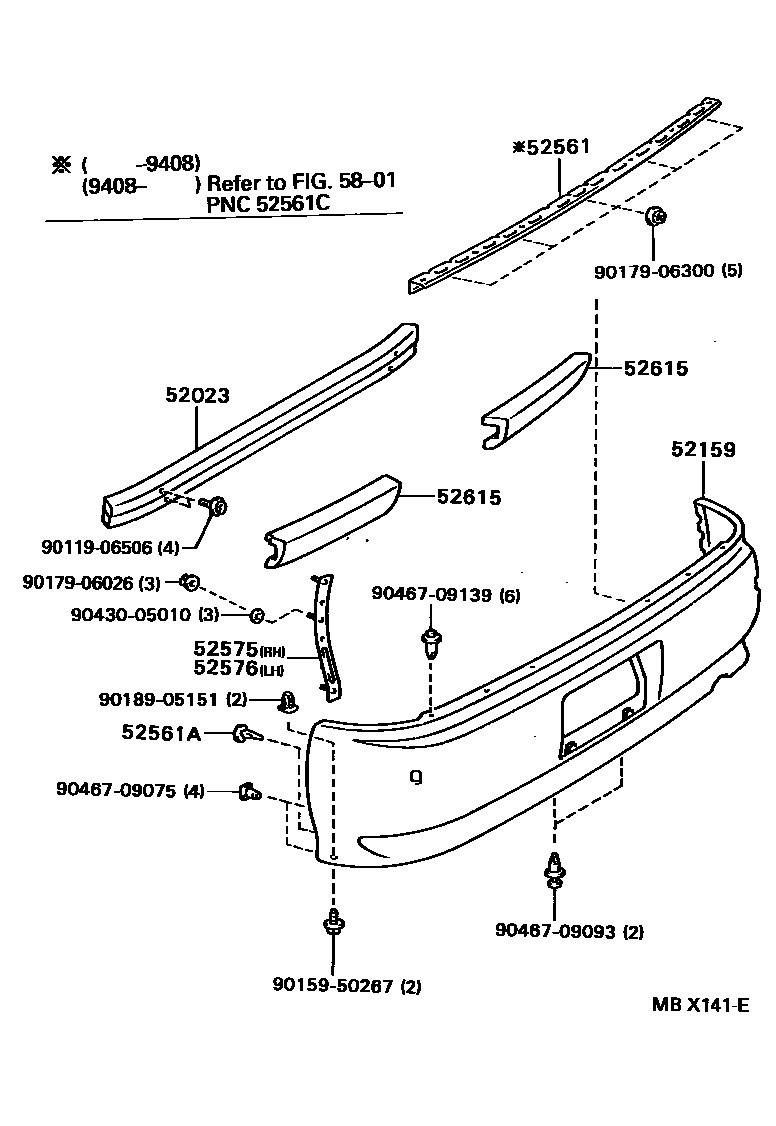 ※ (     -9408)
(9408-     ) Refer to FIG. 58-01
PNC 52561C

※52561

90179-06300 (5)

52023

52615

52159

52615

90119-06506 (4)

90179-06026 (3)

90430-05010 (3)

90467-09139 (6)

52575(RH)
52576(LH)

90189-05151 (2)

52561A

90467-09075 (4)

90467-09093 (2)

90159-50267 (2)

MB X141-E