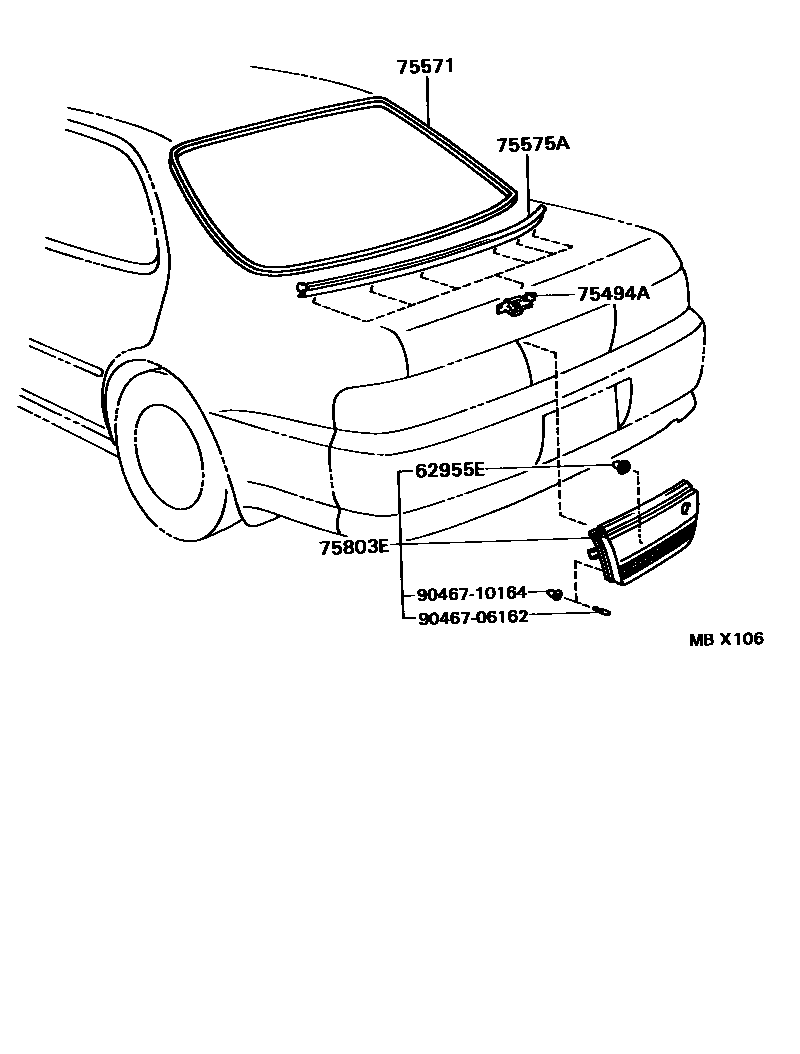 75571
75575A
75494A
62955E
75803E
90467-10164
90467-06162
MB X106