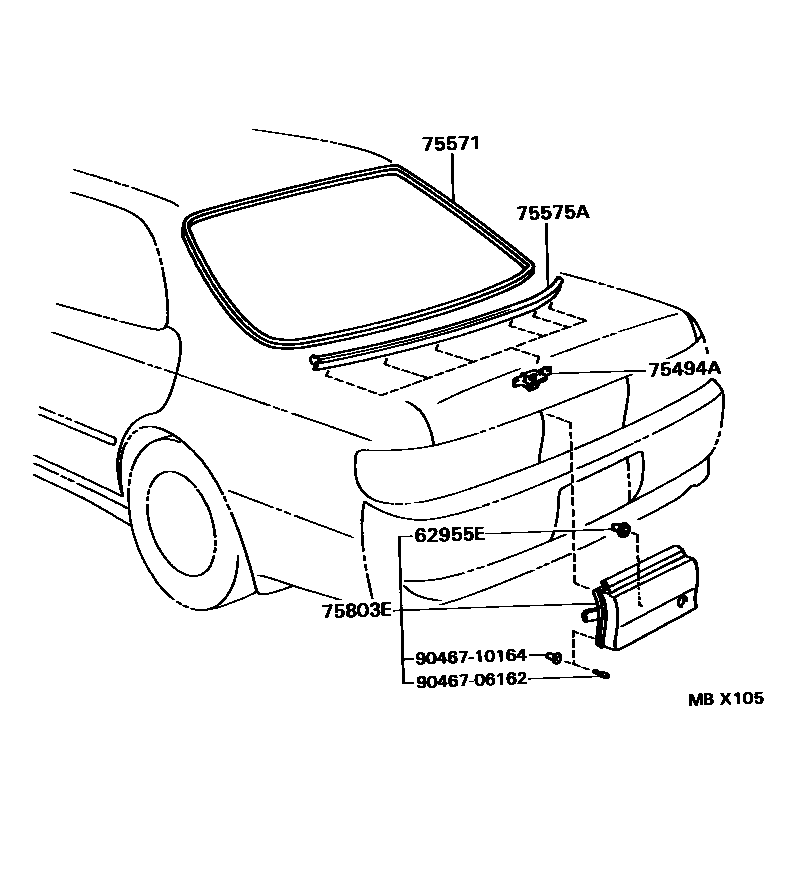 75571
75575A
75494A
62955E
75803E
90467-10164
90467-06162
MB X105