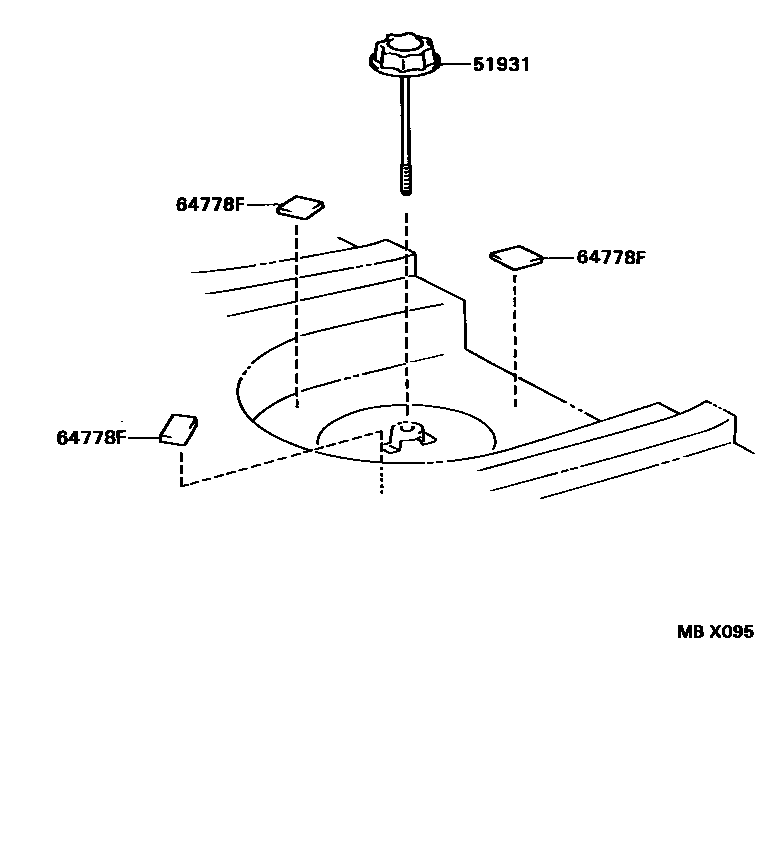 51931

64778F

64778F

64778F

MB X095