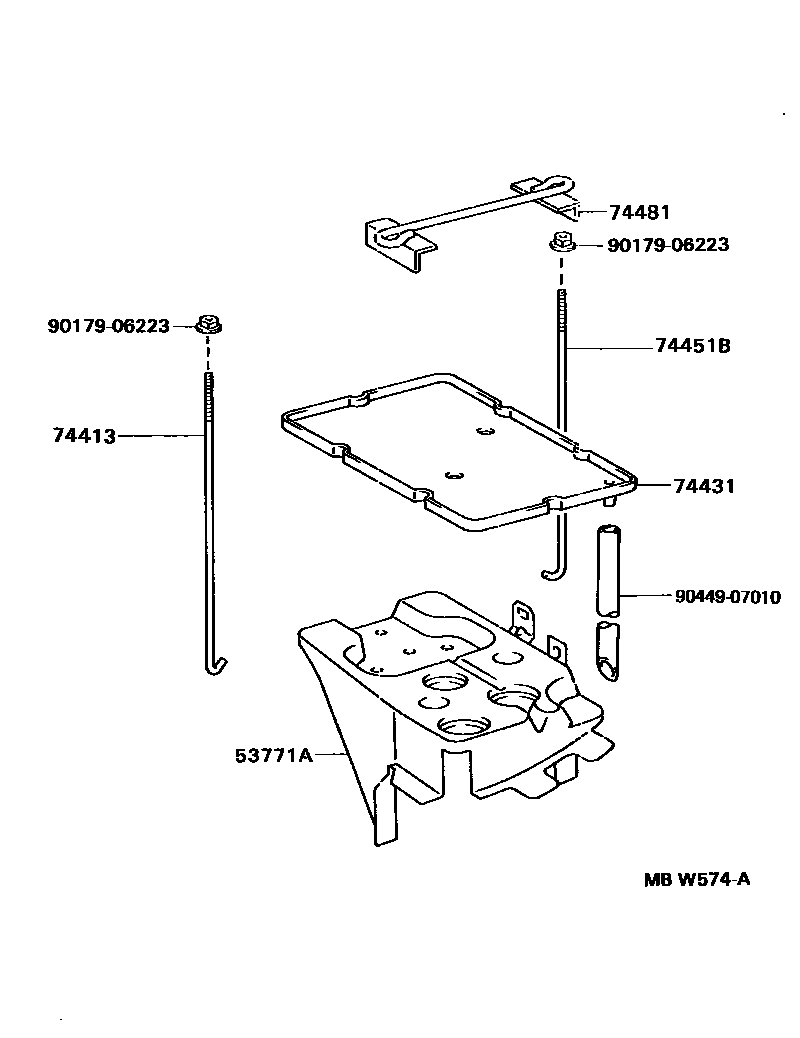 74481
90179-06223
90179-06223
74451B
74413
74431
90449-07010
53771A
MB W574-A