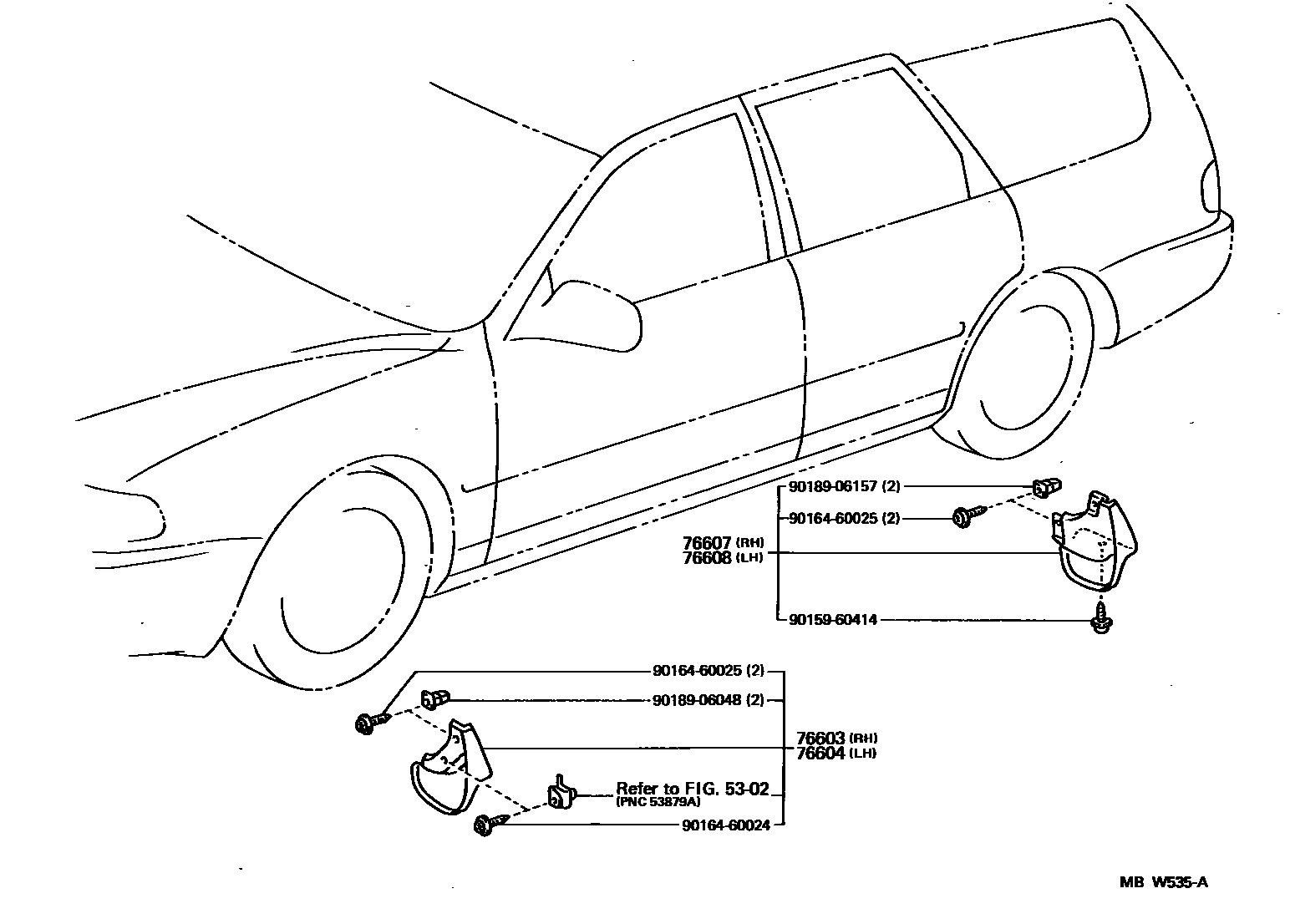 90189-06157 (2)
90164-60025 (2)
76607 (RH)
76608 (LH)
90159-60414

90164-60025 (2)
90189-06048 (2)
76603 (RH)
76604 (LH)
Refer to FIG. 53-02
(PNC 53879A)
90164-60024

MB W535-A