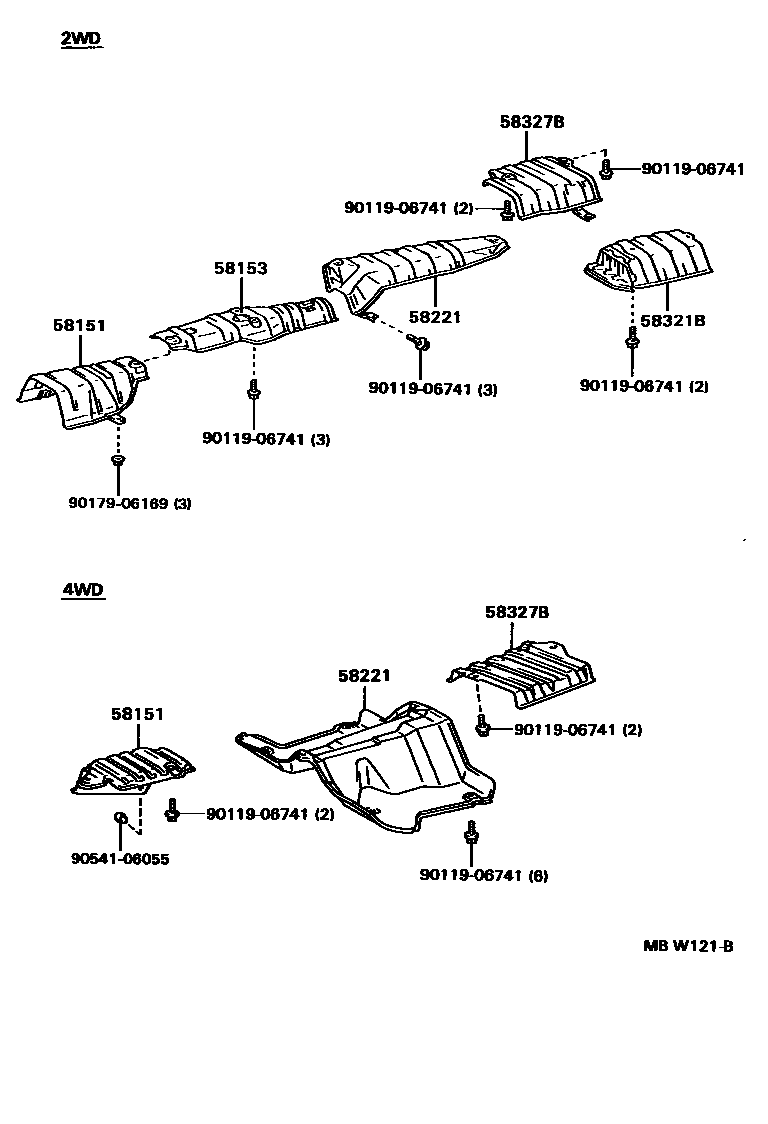 2WD

58327B

90119-06741

90119-06741 (2)

58153

58221

58321B

58151

90119-06741 (3)

90119-06741 (2)

90119-06741 (3)

90179-06169 (3)

4WD

58327B

58221

58151

90119-06741 (2)

90119-06741 (2)

90541-06055

90119-06741 (6)

MB W121-B