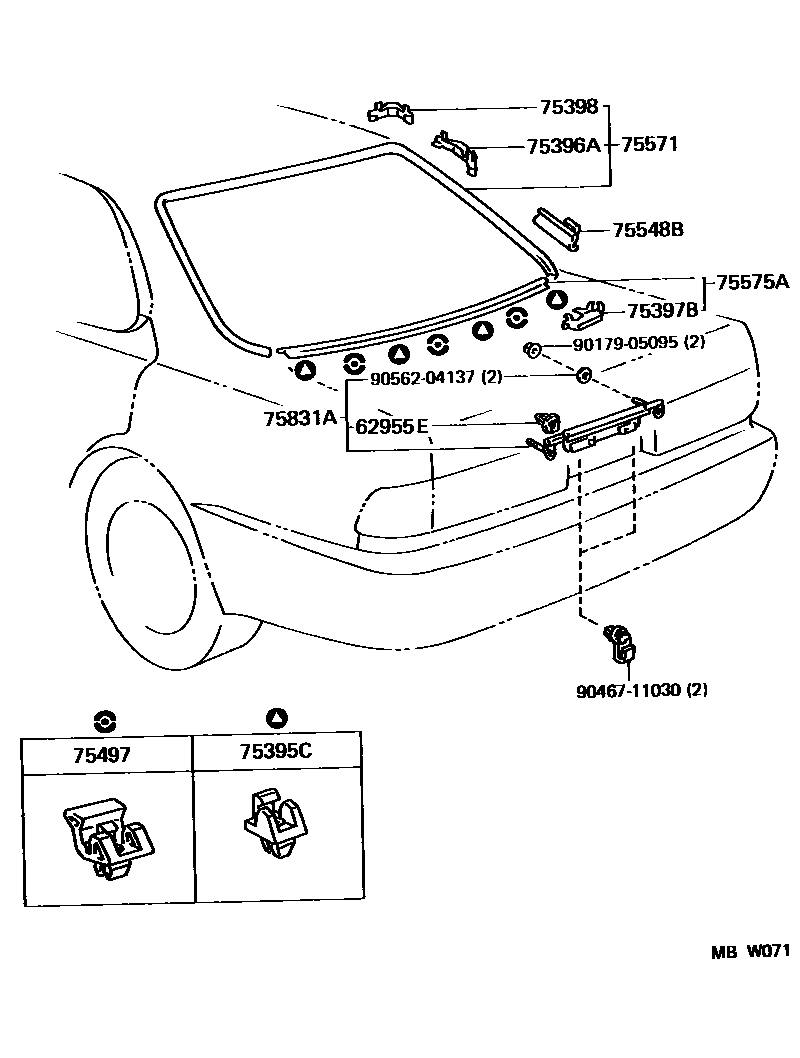 75398
75396A
75571
75548B
75575A
75397B
90179-05095 (2)
90562-04137 (2)
75831A
62955E
90467-11030 (2)

| 75497 | 75395C |
|---|---|
| | |

MB W071