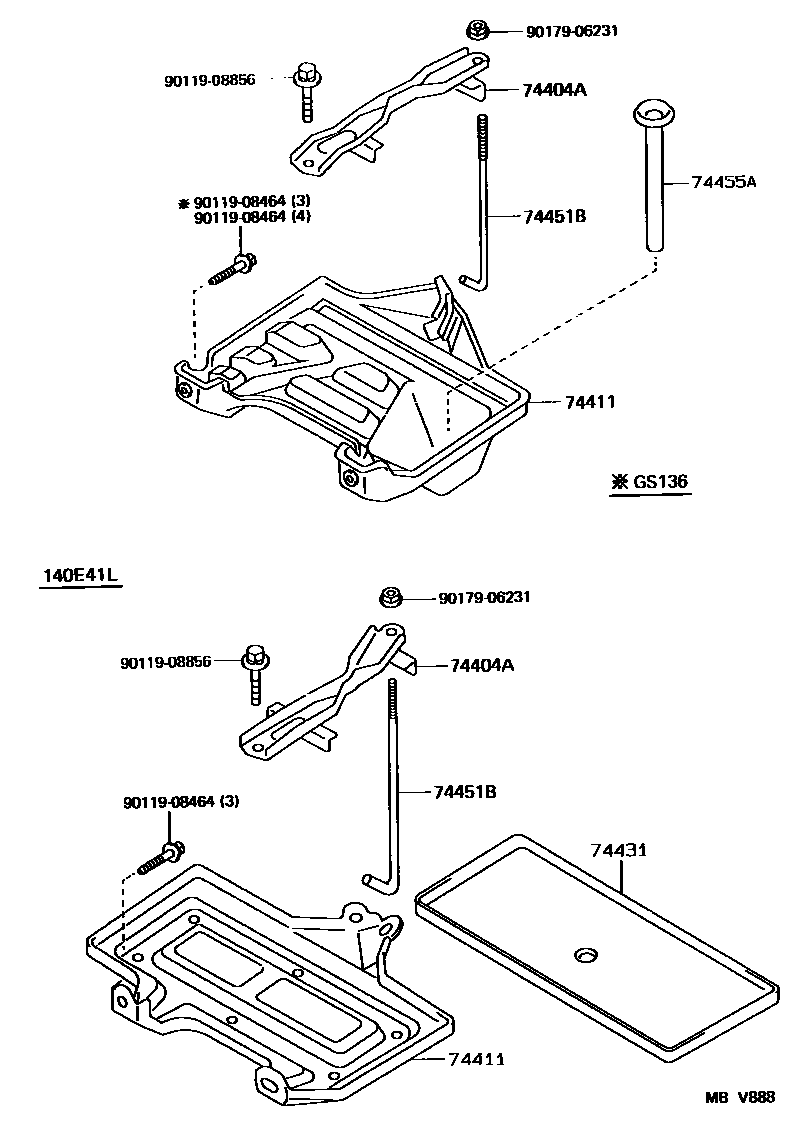 90179-06231
90119-08856
74404A
74455A
※ 90119-08464 (3)
90119-08464 (4)
74451B
74411
※ GS136

140E41L
90179-06231
90119-08856
74404A
74451B
90119-08464 (3)
74431
74411
MB V888