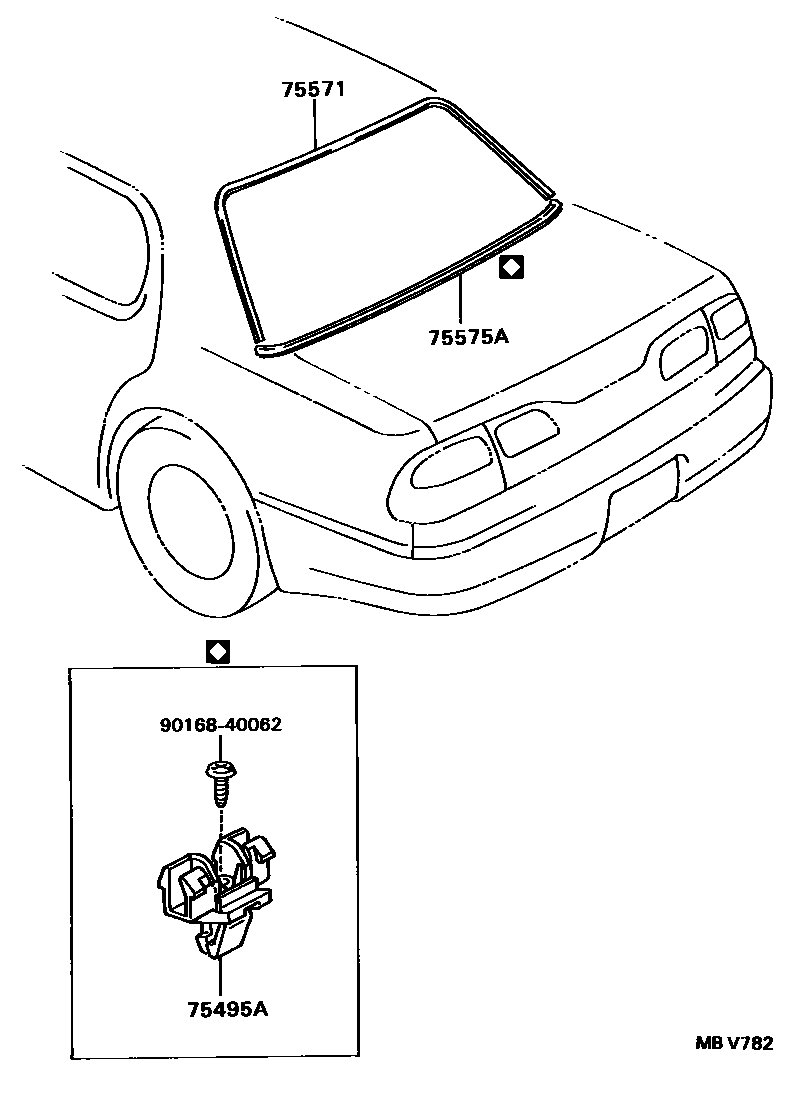 75571

75575A

90168-40062

75495A

MB V782