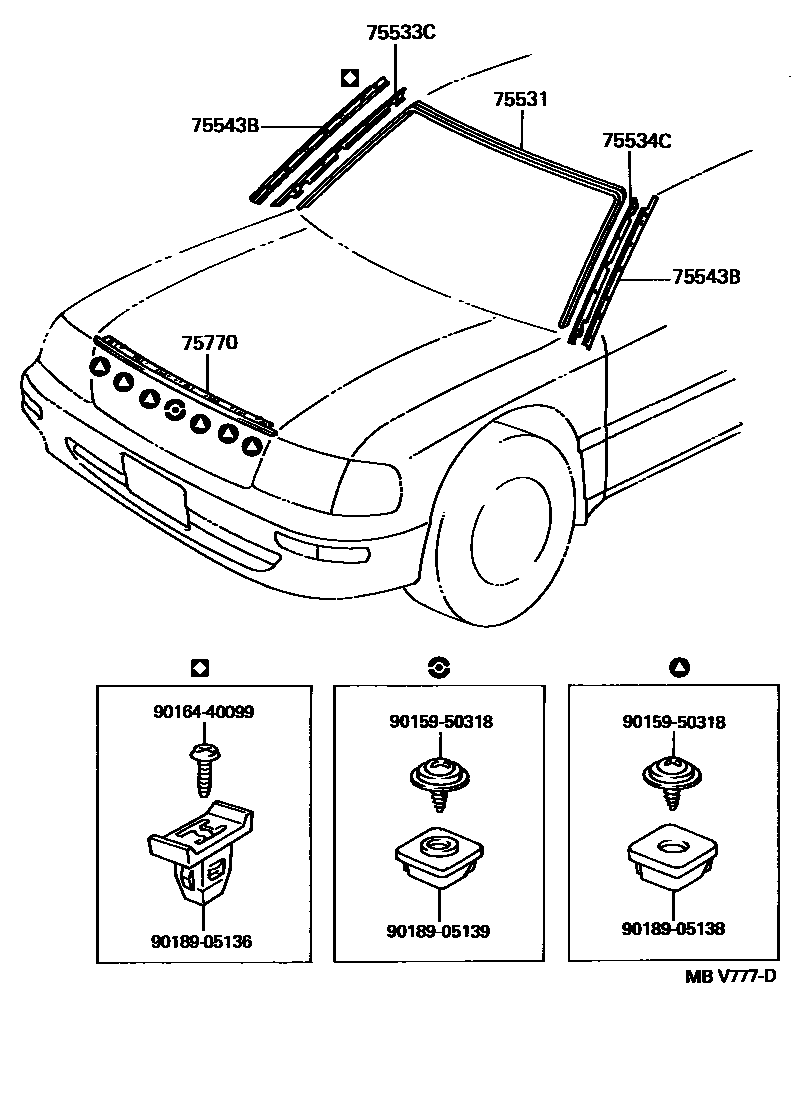 75533C
75543B
75531
75534C
75543B
75770

90164-40099
90189-05136

90159-50318
90189-05139

90159-50318
90189-05138

MB V777-D