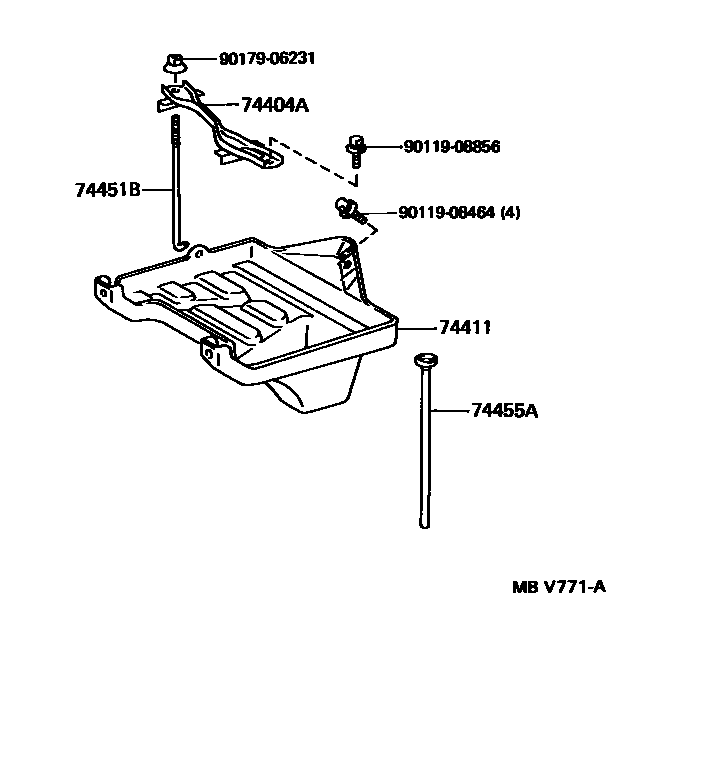 90179-06231

74404A

90119-08856

74451B

90119-08464 (4)

74411

74455A

MB V771-A