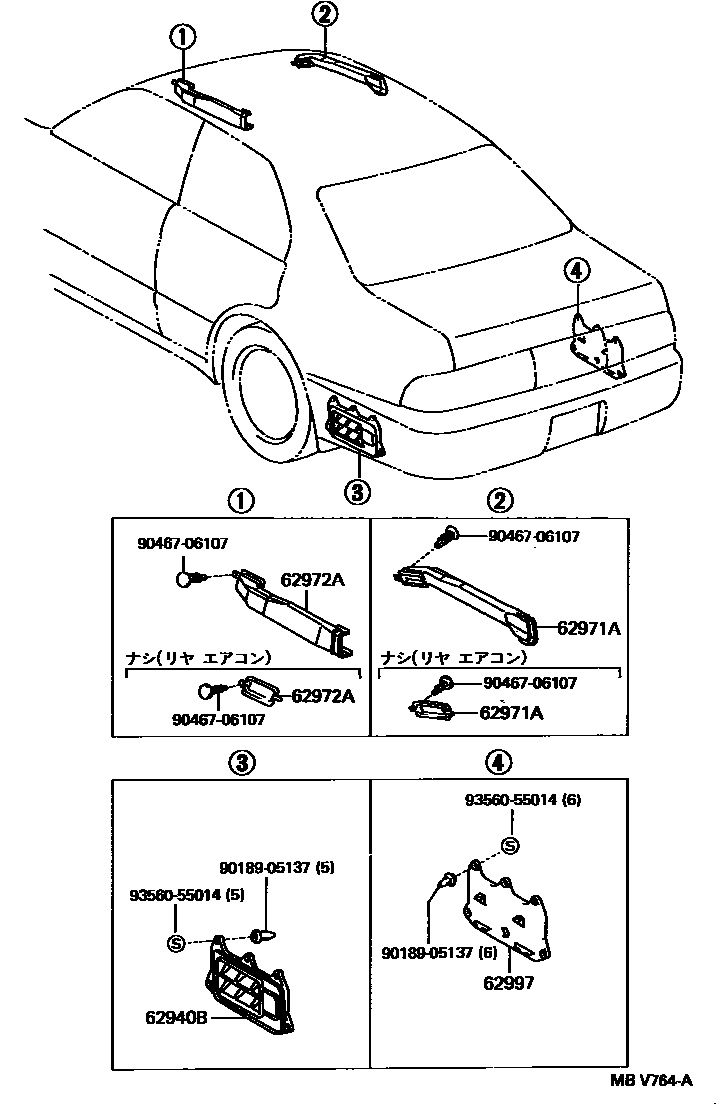 ①
②
④
③

①
90467-06107
62972A
ナシ(リヤ エアコン)
62972A
90467-06107

②
90467-06107
62971A
ナシ(リヤ エアコン)
90467-06107
62971A

③
90189-05137 (5)
93560-55014 (5)
S
62940B

④
93560-55014 (6)
S
90189-05137 (6)
62997

MB V764-A