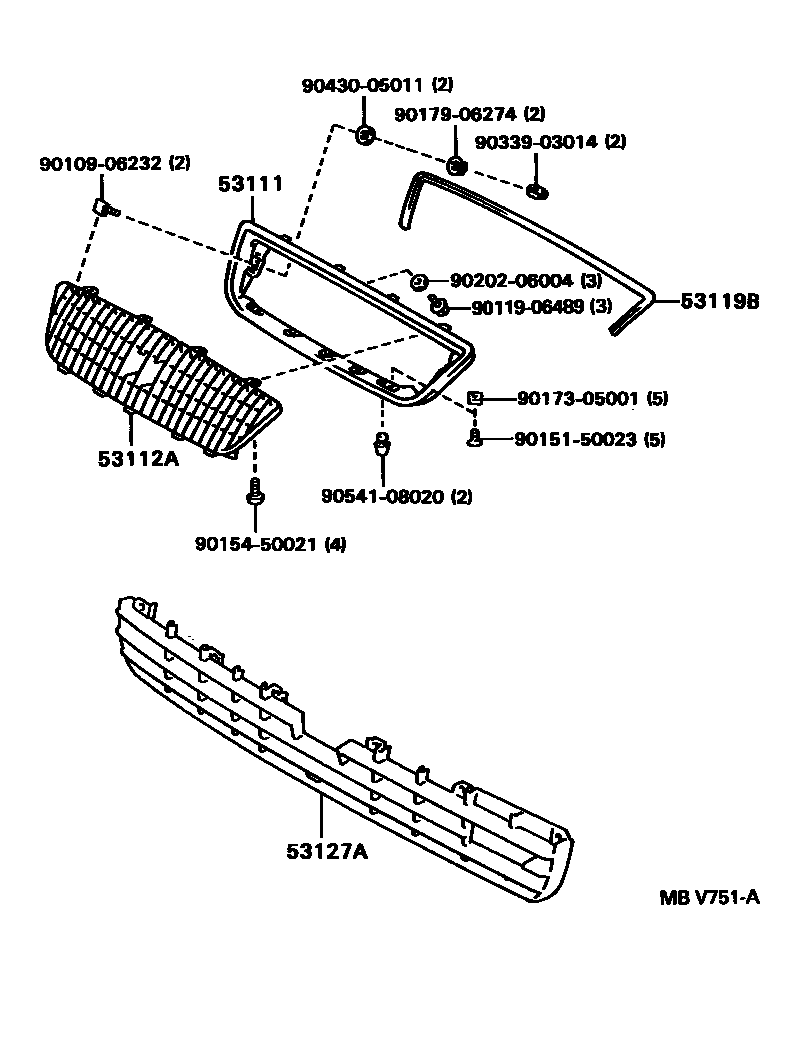 90430-05011 (2)
90179-06274 (2)
90339-03014 (2)
90109-06232 (2)
53111
90202-06004 (3)
90119-06489 (3)
53119B
90173-05001 (5)
90151-50023 (5)
53112A
90541-08020 (2)
90154-50021 (4)
53127A
MB V751-A