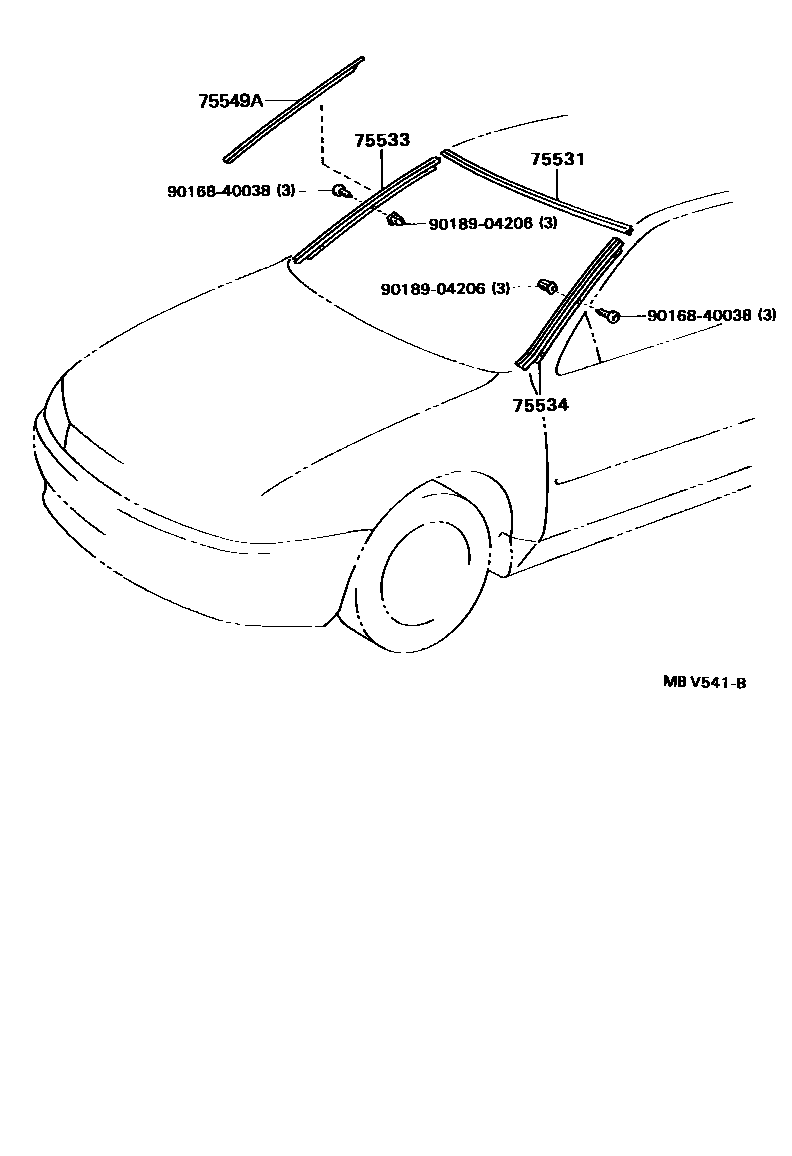 75549A

75533

75531

90168-40038 (3)

90189-04206 (3)

90189-04206 (3)

90168-40038 (3)

75534

MB V541-B