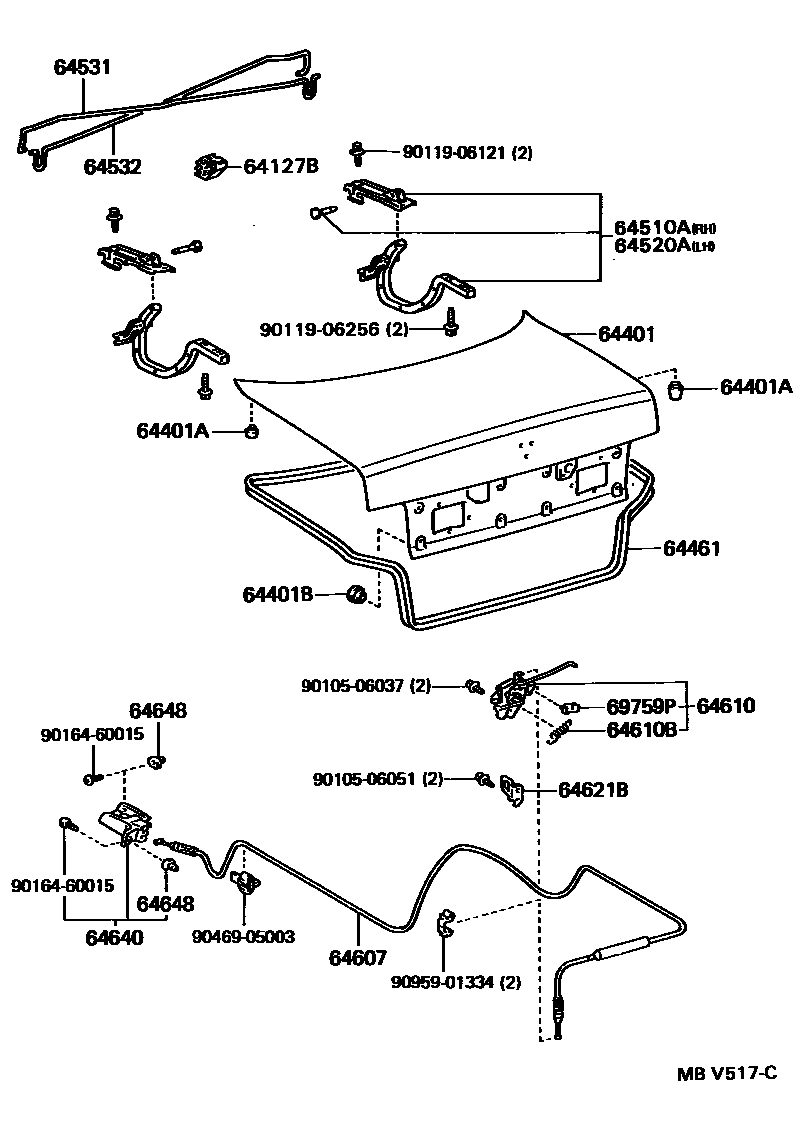 64531

64532

64127B

90119-06121 (2)

64510A(RH)
64520A(LH)

90119-06256 (2)

64401

64401A

64401A

64461

64401B

90105-06037 (2)

69759P

64610

64610B

64648

90164-60015

90105-06051 (2)

64621B

90164-60015

64648

64640

90469-05003

64607

90959-01334 (2)

MB V517-C