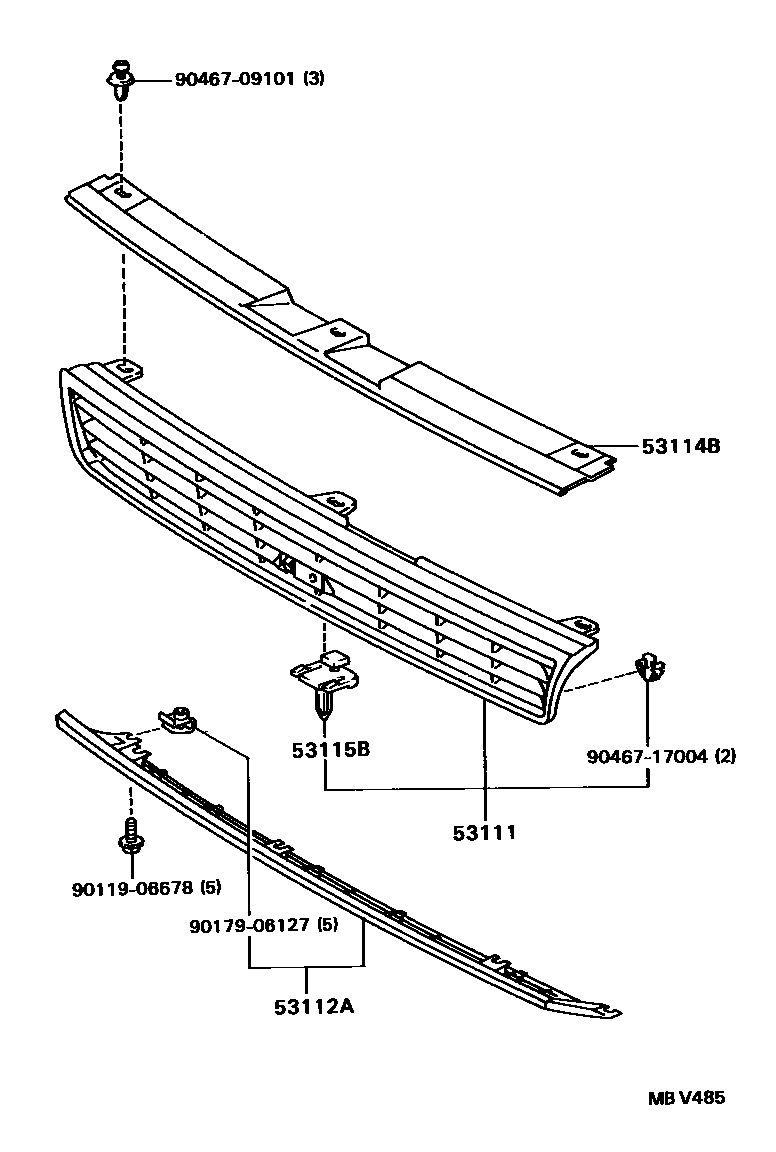 90467-09101 (3)

53114B

53115B

90467-17004 (2)

53111

90119-06678 (5)

90179-06127 (5)

53112A

MB V485