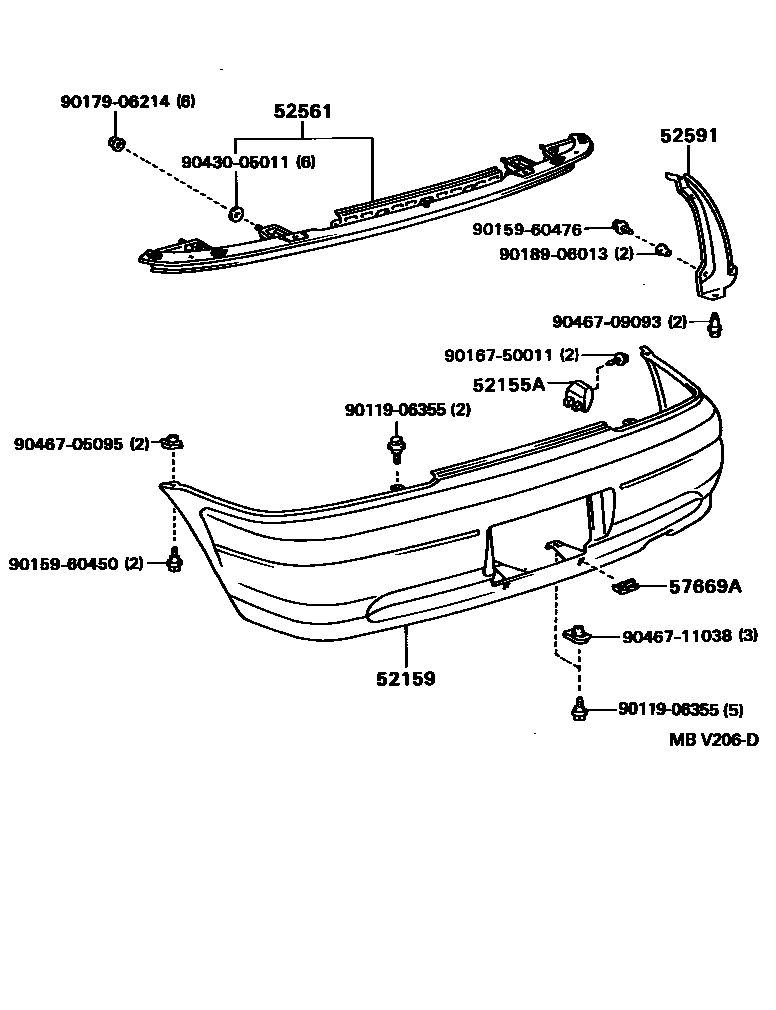 90179-06214 (6)
52561
90430-05011 (6)
52591
90159-60476
90189-06013 (2)
90467-09093 (2)
90167-50011 (2)
52155A
90119-06355 (2)
90467-05095 (2)
90159-60450 (2)
57669A
90467-11038 (3)
52159
90119-06355 (5)
MB V206-D