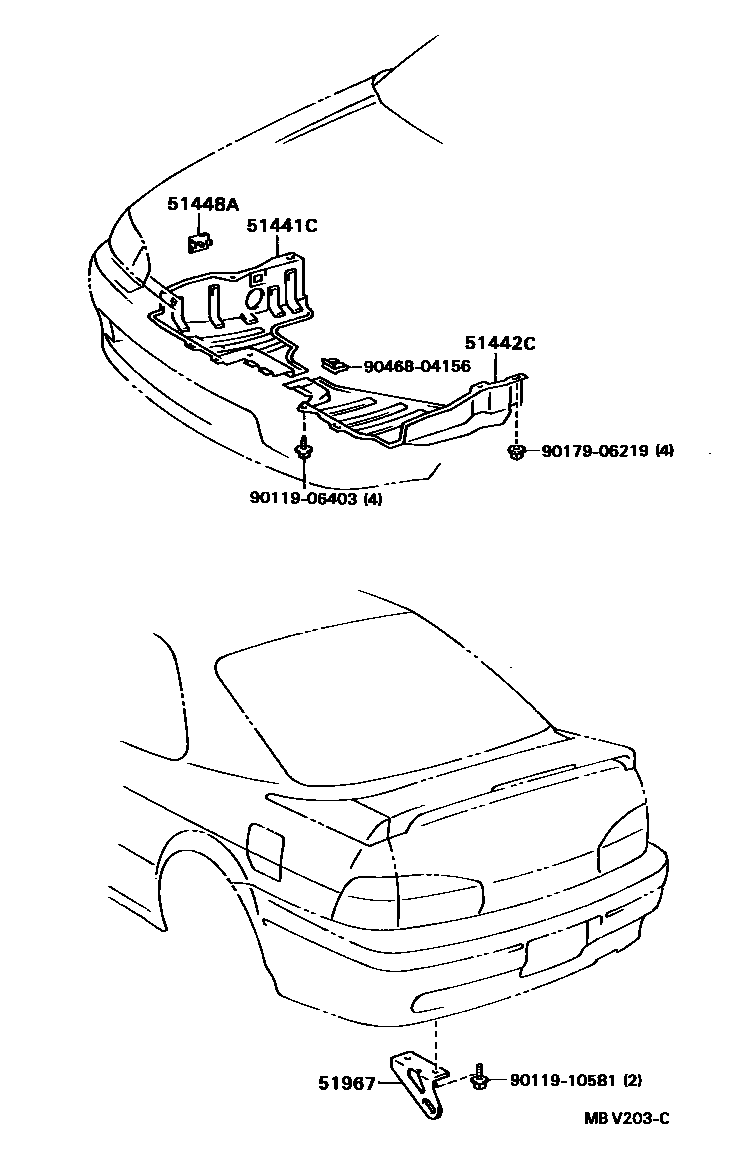 51448A
51441C
51442C
90468-04156
90179-06219 (4)
90119-06403 (4)

51967
90119-10581 (2)
MB V203-C