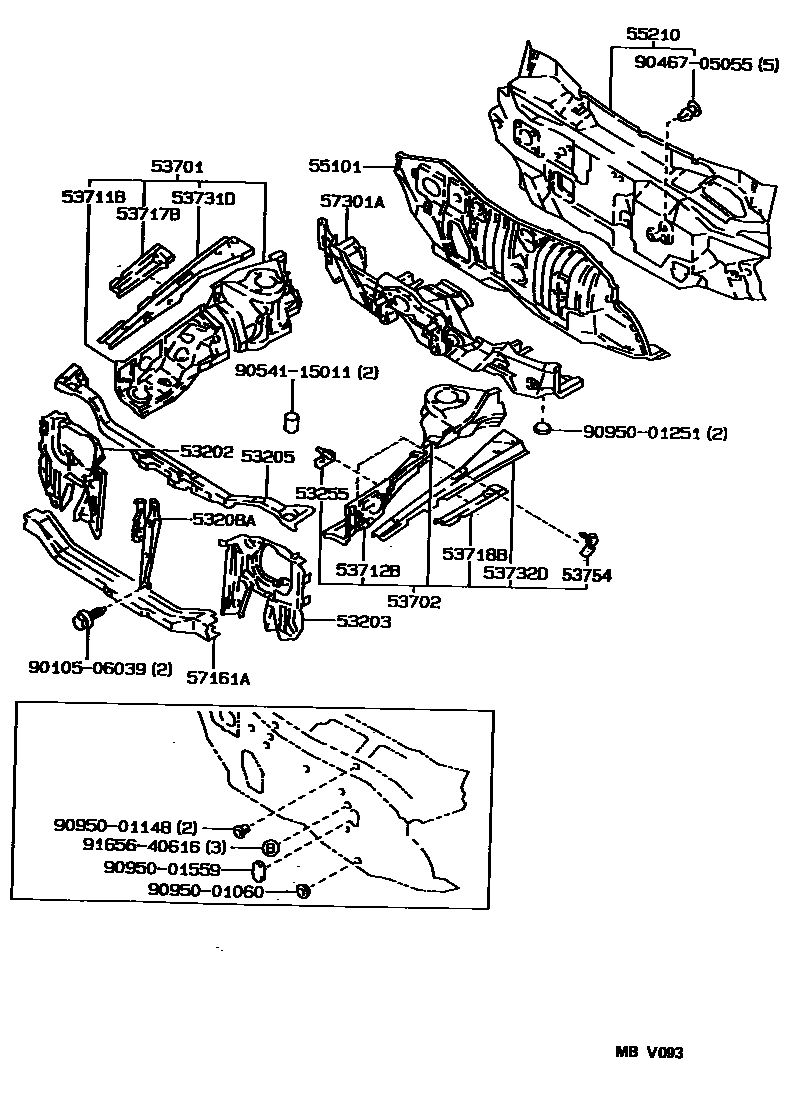 55210
90467-05055 (5)
53701
55101
53711B
53731D
53717B
57301A
90541-15011 (2)
90950-01251 (2)
53202
53205
53255
53208A
53718B
53712B
53732D
53754
53702
53203
90105-06039 (2)
57161A
90950-01148 (2)
91656-40616 (3)
90950-01559
90950-01060
MB V093