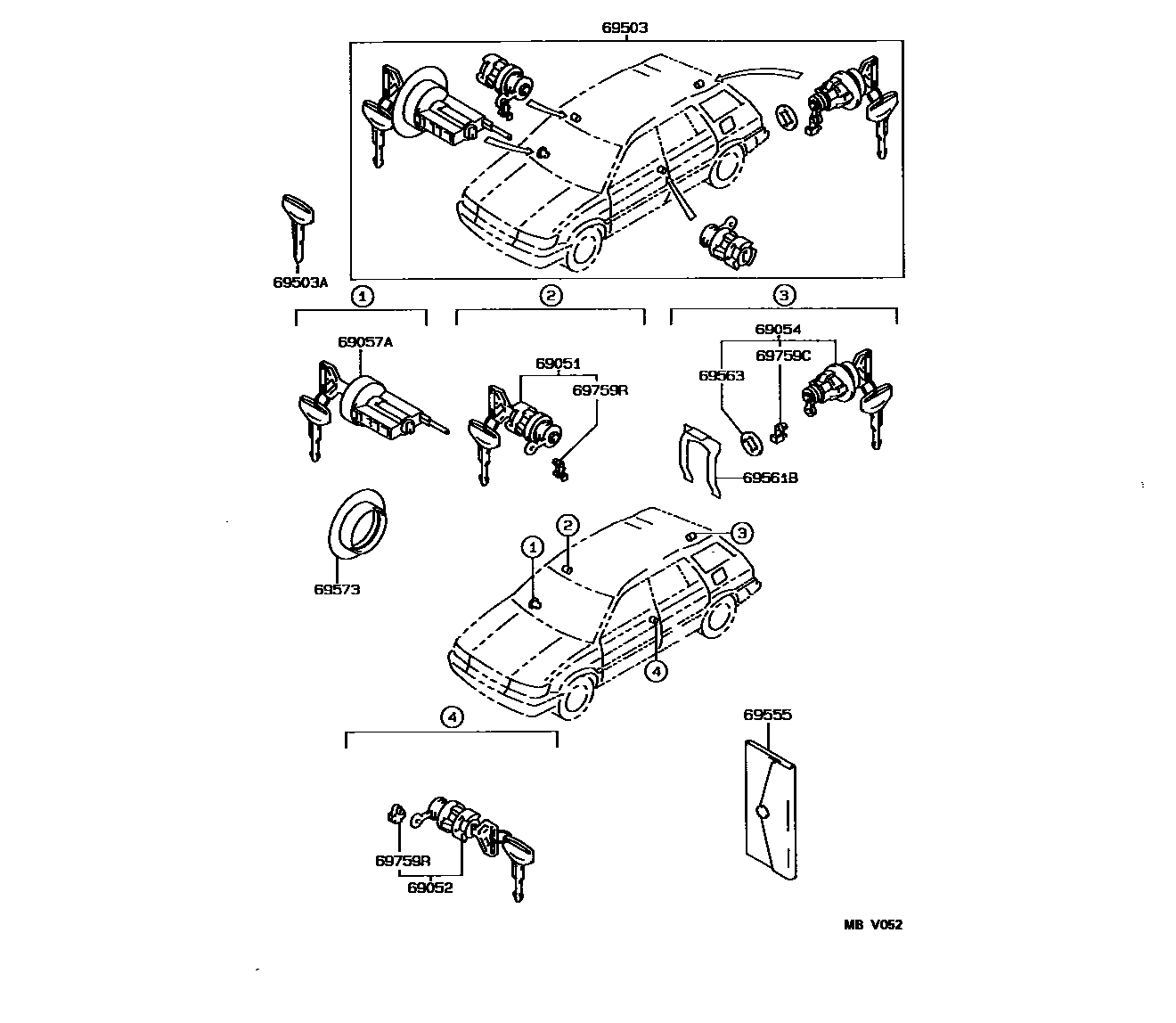 69503

69503A

1

2

3

69057A

69051

69759R

69054

69759C

69563

69561B

69573

1

2

3

4

4

69555

69759R

69052

MB V052