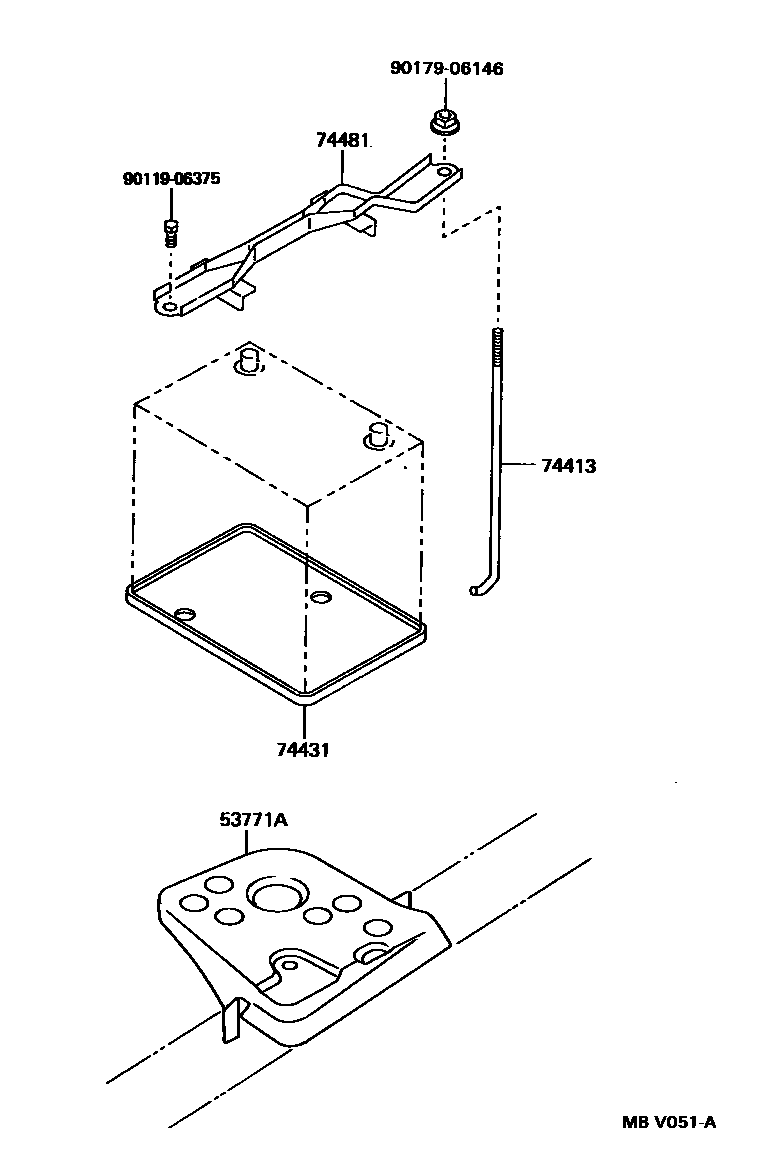 90179-06146

74481

90119-06375

74413

74431

53771A

MB V051-A