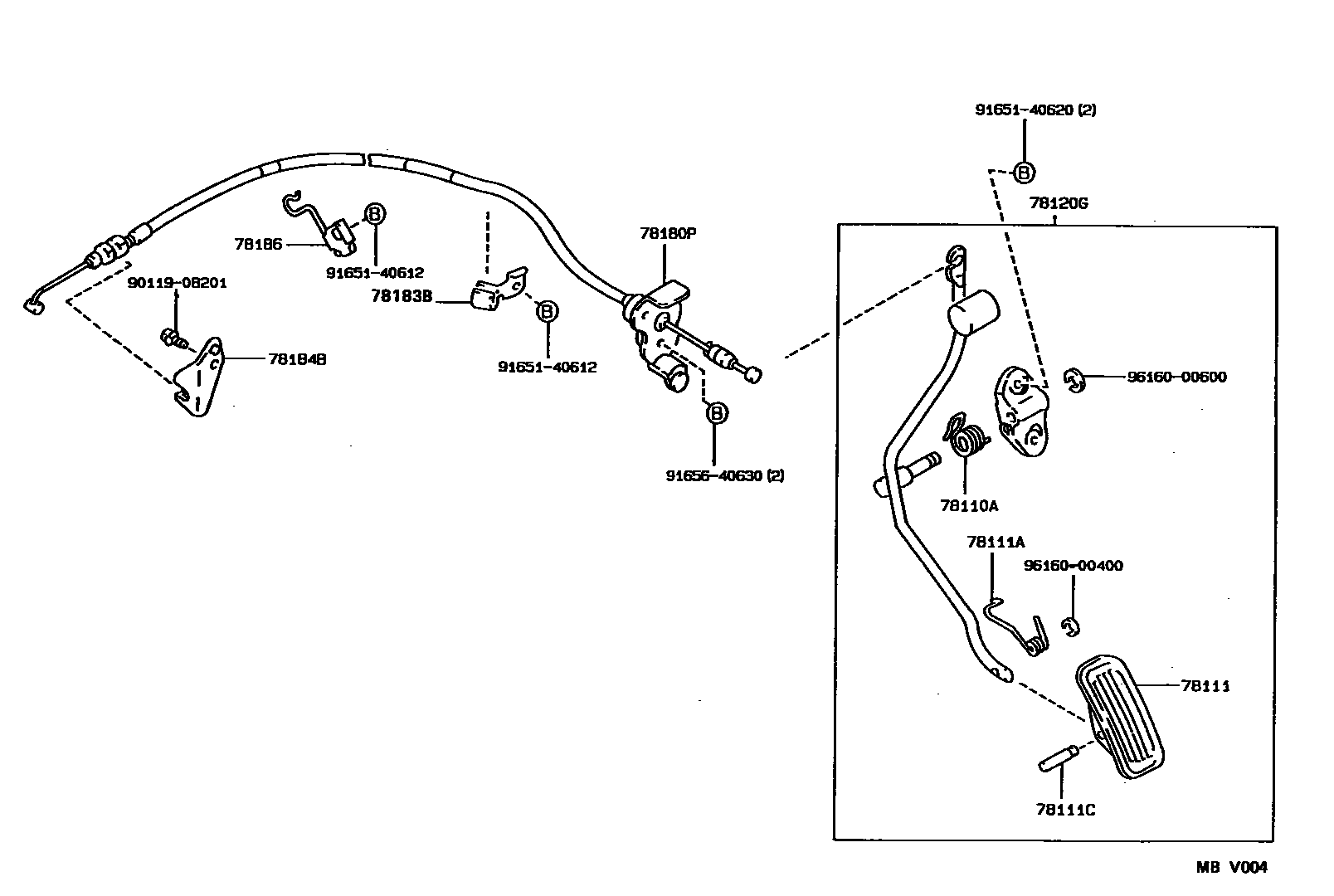 91651-40620 (2)

B

78120G

78186

B

91651-40612

78180P

90119-08201

78183B

B

78184B

91651-40612

96160-00600

B

91656-40630 (2)

78110A

78111A

96160-00400

78111

78111C

MB V004