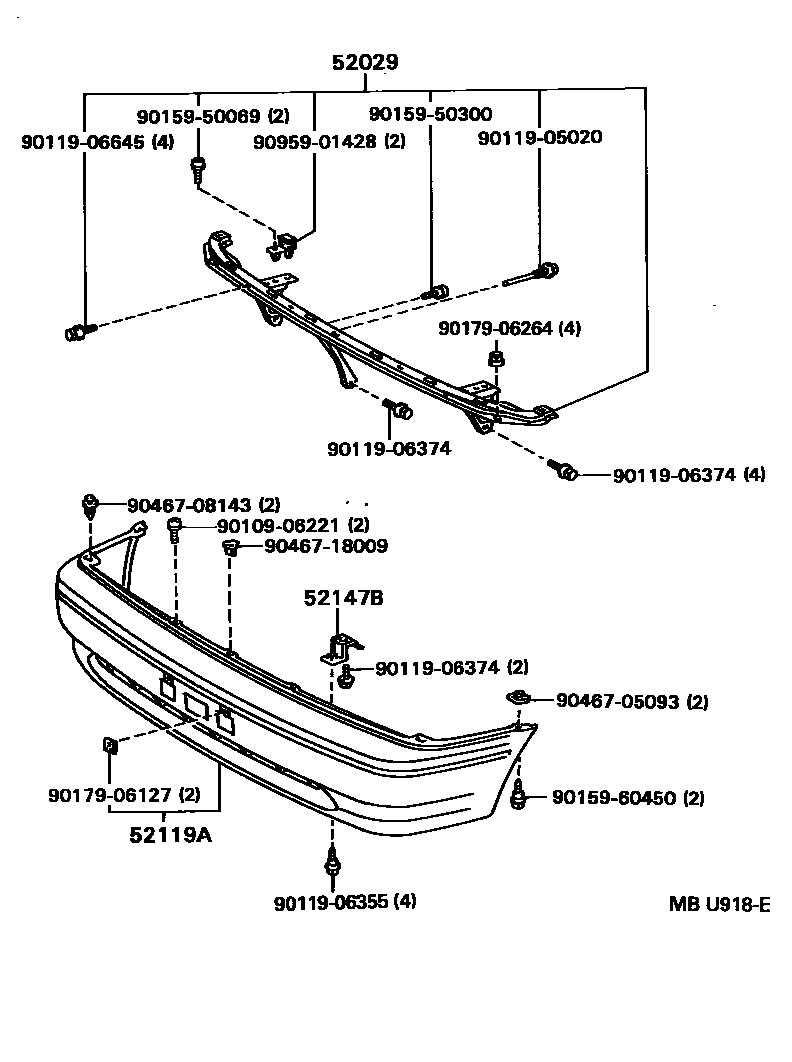 52029
90159-50069 (2)
90159-50300
90119-06645 (4)
90959-01428 (2)
90119-05020
90179-06264 (4)
90119-06374
90119-06374 (4)
90467-08143 (2)
90109-06221 (2)
90467-18009
52147B
90119-06374 (2)
90467-05093 (2)
90179-06127 (2)
90159-60450 (2)
52119A
90119-06355 (4)
MB U918-E