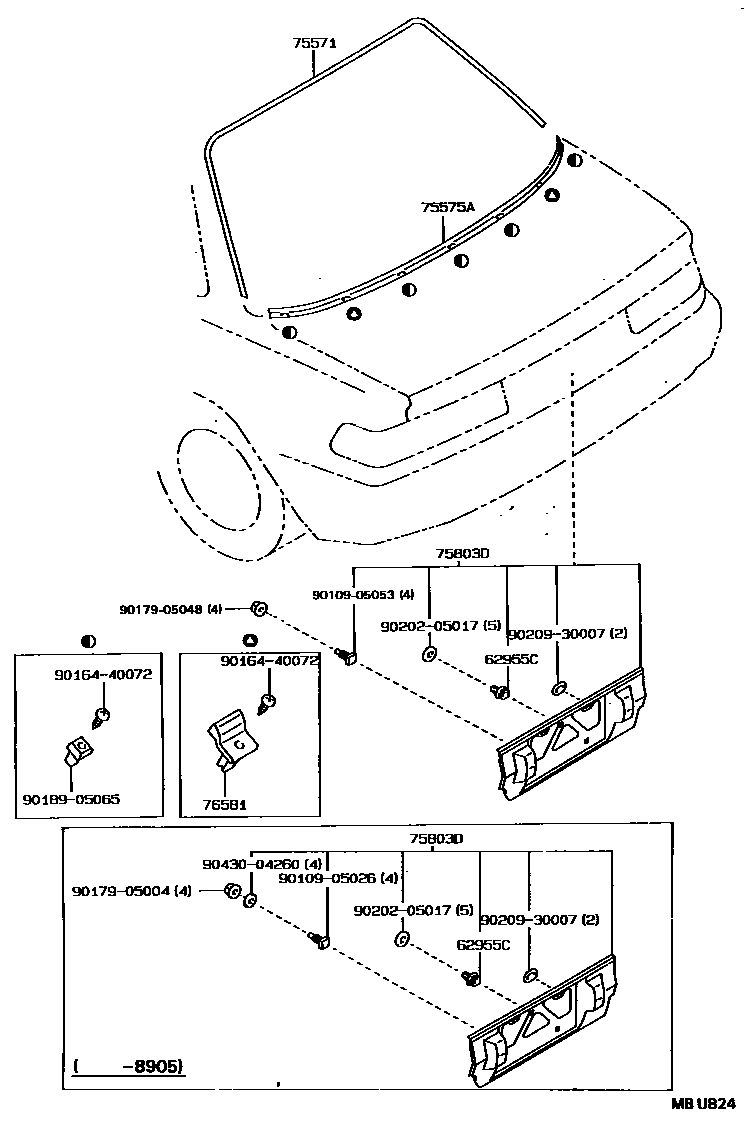 75571

75575A

75803D

90179-05048 (4)

90109-05053 (4)

90202-05017 (5)

90209-30007 (2)

62955C

90164-40072

90189-05065

90164-40072

76581

75803D

90430-04260 (4)

90179-05004 (4)

90109-05026 (4)

90202-05017 (5)

90209-30007 (2)

62955C

( -8905)

MB U824