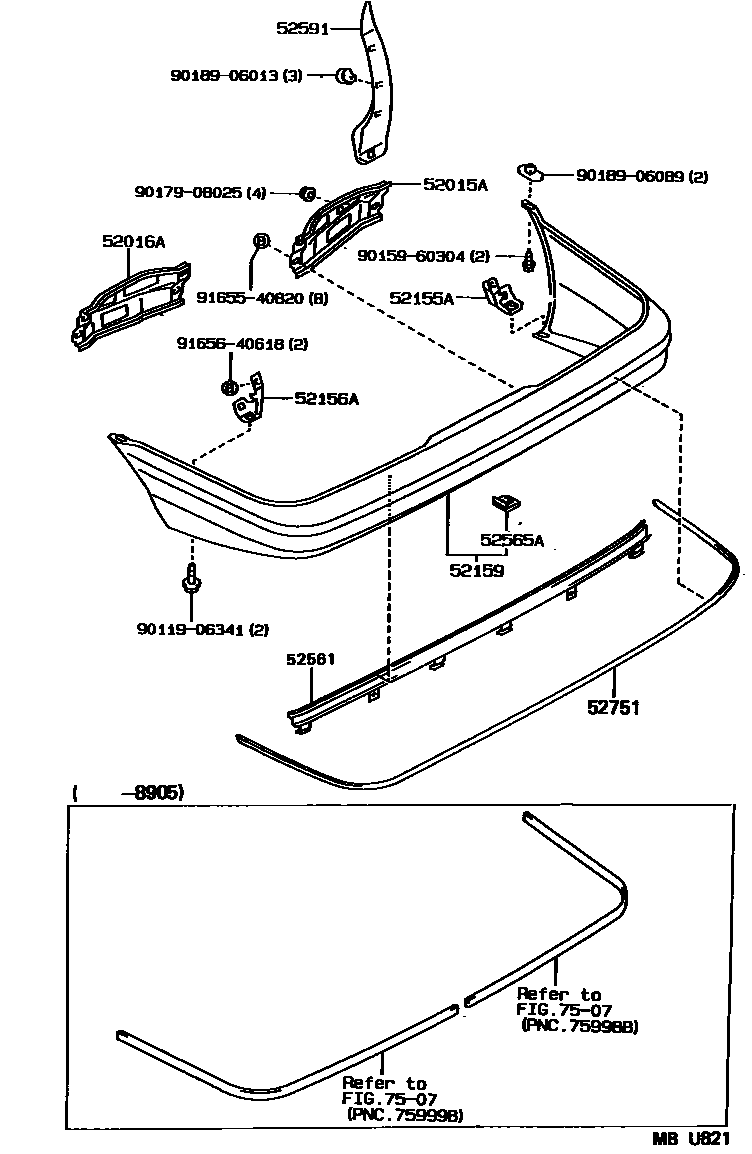 52591
90189-06013 (3)
90179-08025 (4)
52015A
90189-06089 (2)
52016A
90159-60304 (2)
91655-40820 (8)
52155A
91656-40618 (2)
52156A
52565A
52159
90119-06341 (2)
52561
52751

( -8905)

Refer to FIG.75-07 (PNC.75998B)

Refer to FIG.75-07 (PNC.75999B)

MB U821